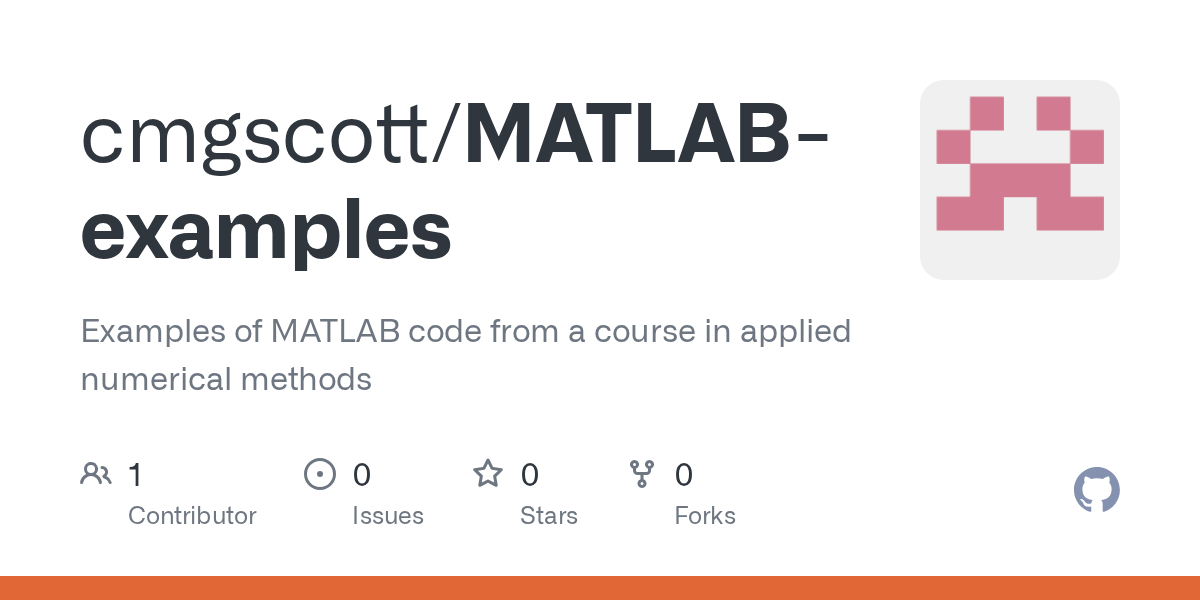 cmgscott/MATLAB-examples

Examples of MATLAB code from a course in applied numerical methods

1
Contributor

0
Issues

0
Stars

0
Forks