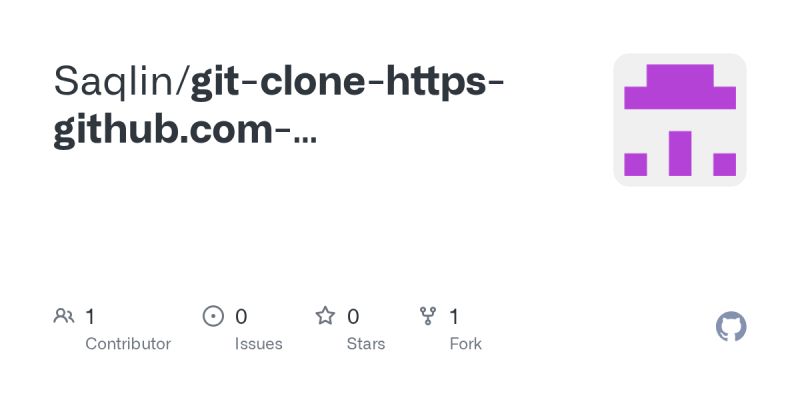 Saqlin/git-clone-https-github.com-...

1
Contributor

0
Issues

0
Stars

1
Fork