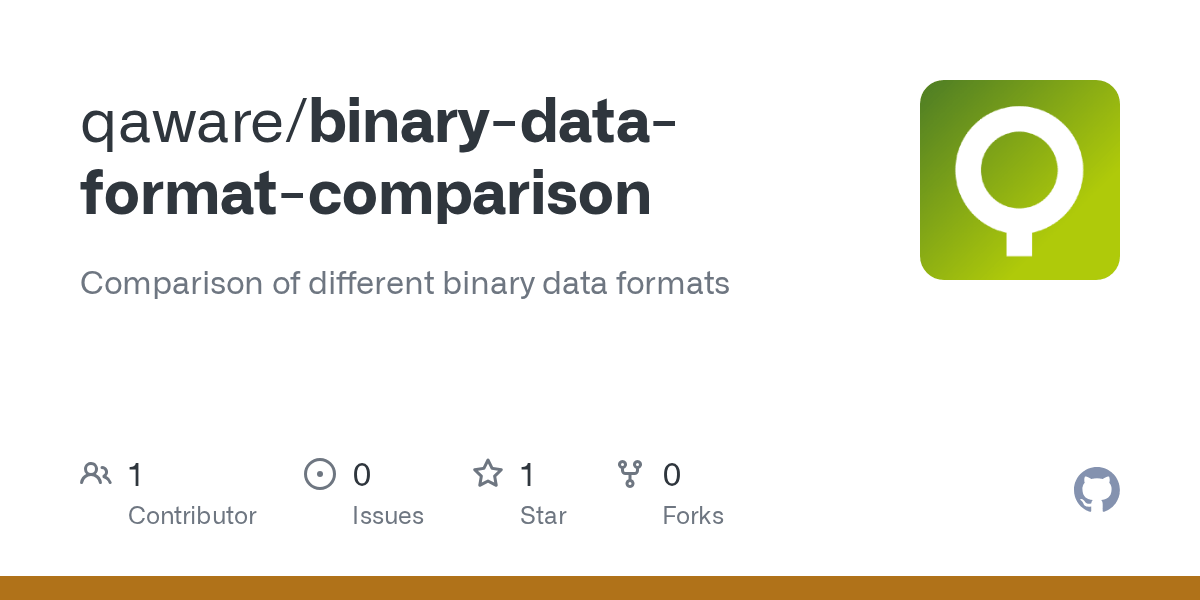 qaware/binary-data-format-comparison

Comparison of different binary data formats

1
Contributor

0
Issues

1
Star

0
Forks