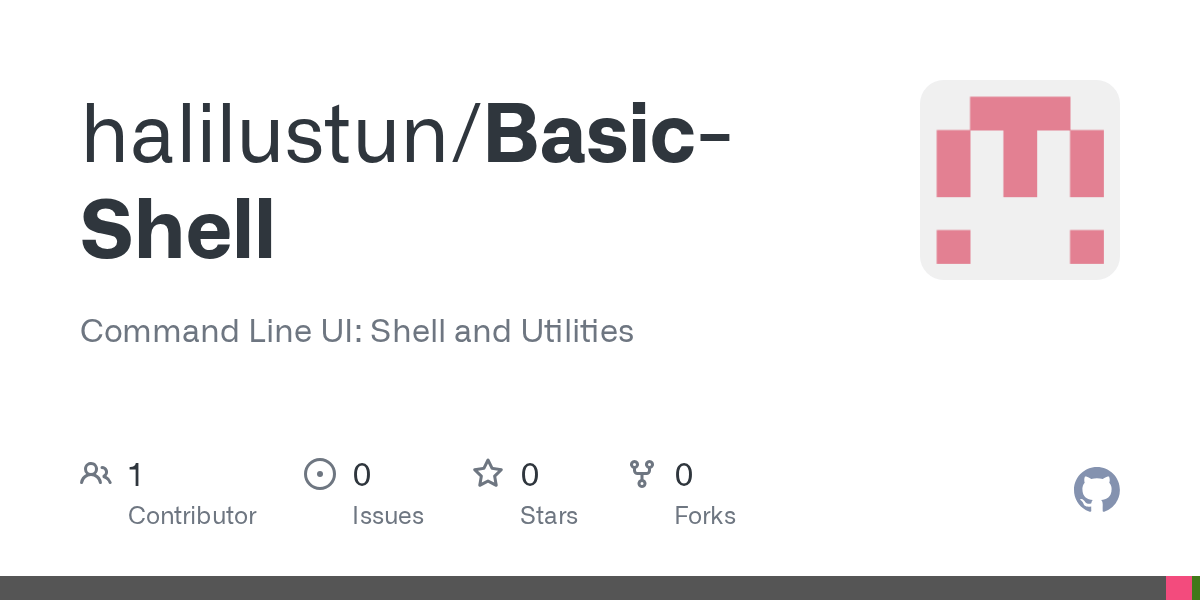 halilustun/Basic-Shell

Command Line UI: Shell and Utilities

1 Contributor

0 Issues

0 Stars

0 Forks