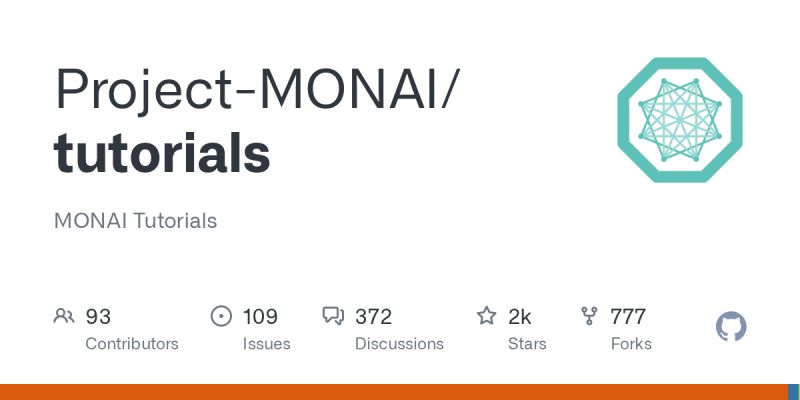 Project-MONAI/
tutorials

MONAI Tutorials

93
Contributors

109
Issues

372
Discussions

2k
Stars

777
Forks