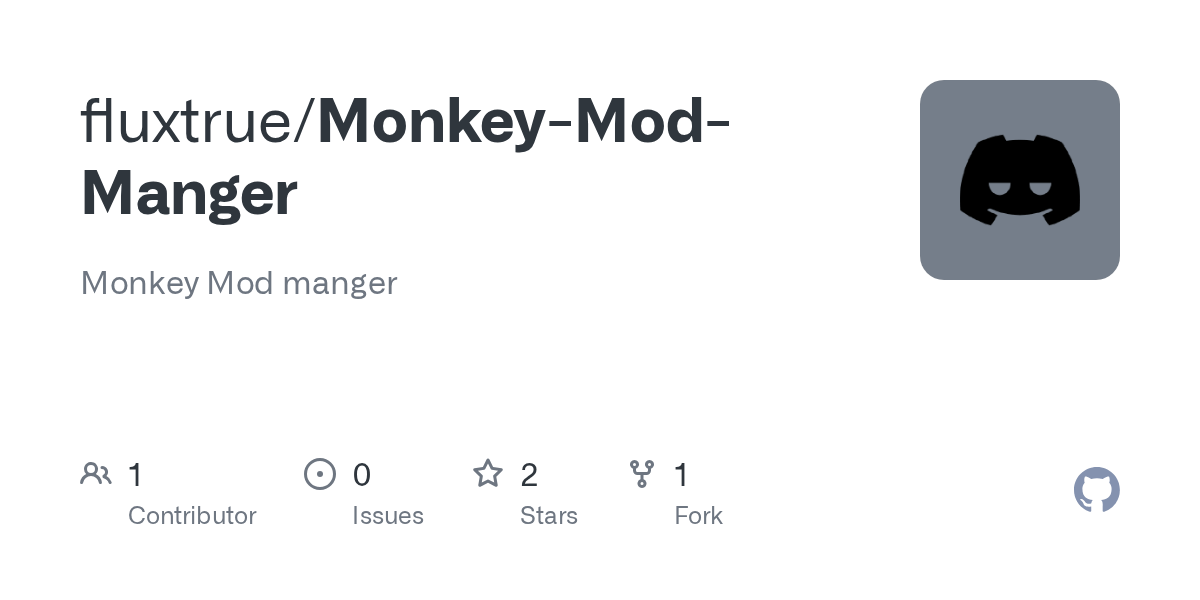 fluxtrue/Monkey-Mod-Manger

Monkey Mod manger

1
Contributor

0
Issues

2
Stars

1
Fork