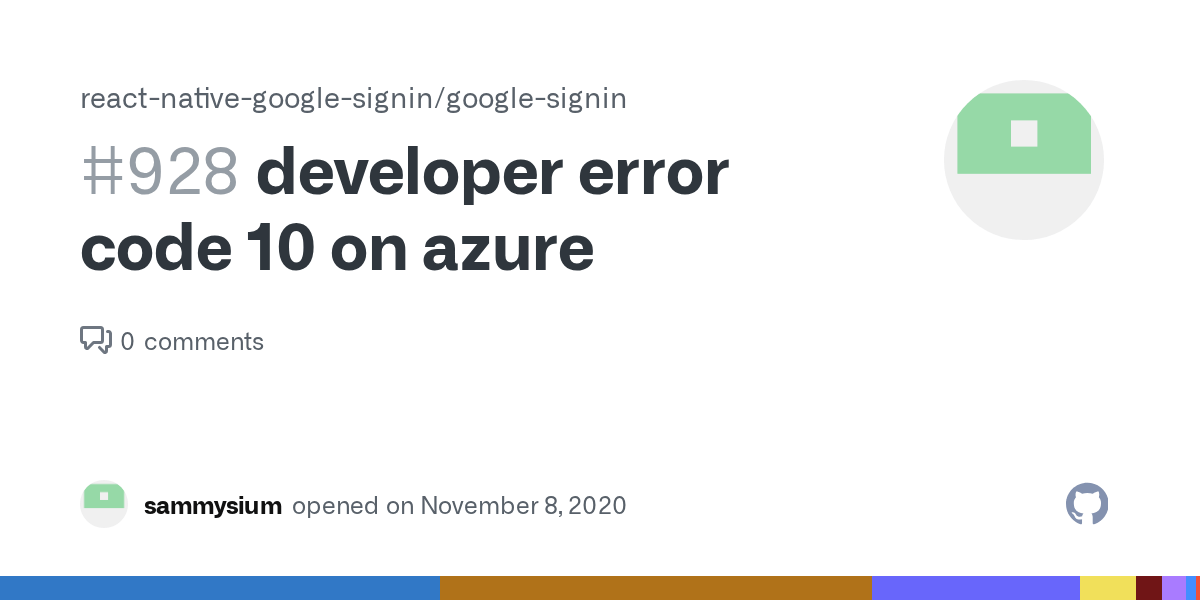 react-native-google-signin/google-signin

#928 developer error code 10 on azure

0 comments

sammysium opened on November 8, 2020