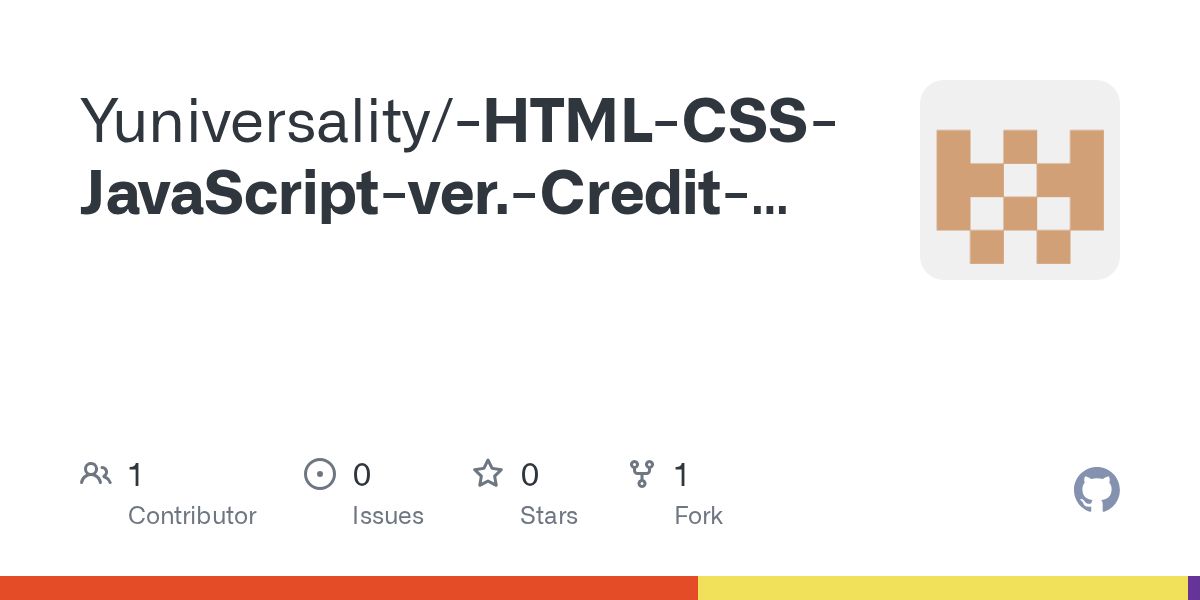 Yuniversality/-HTML-CSS-JavaScript-ver.-Credit-...

1
Contributor

0
Issues

0
Stars

1
Fork