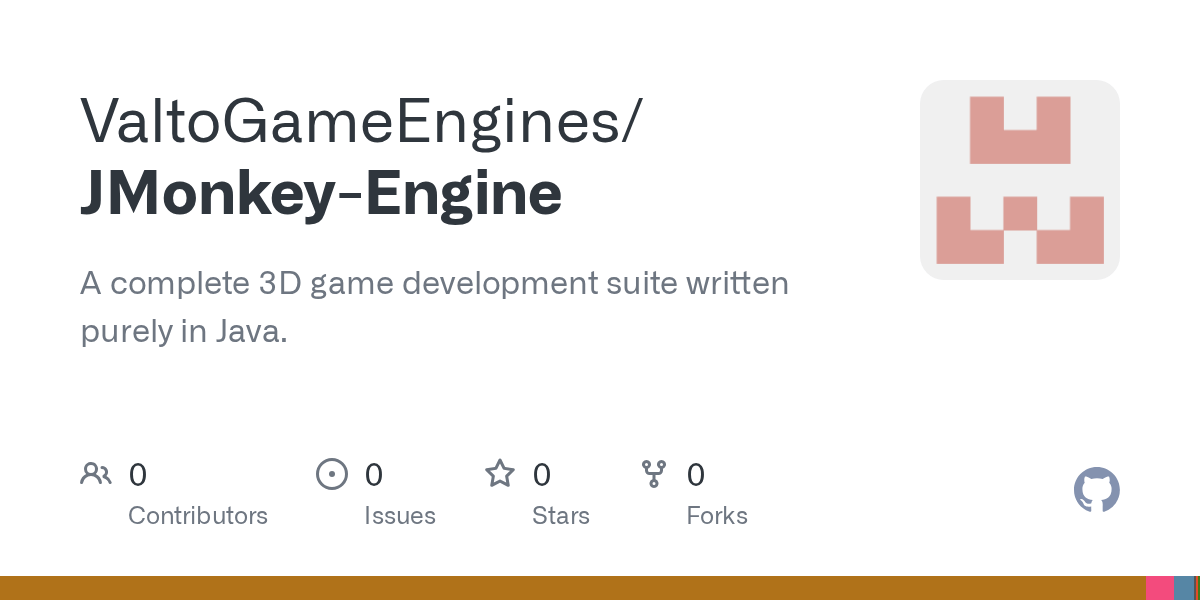 ValtoGameEngines/
JMonkey-Engine

A complete 3D game development suite written purely in Java.

0
Contributors

0
Issues

0
Stars

0
Forks