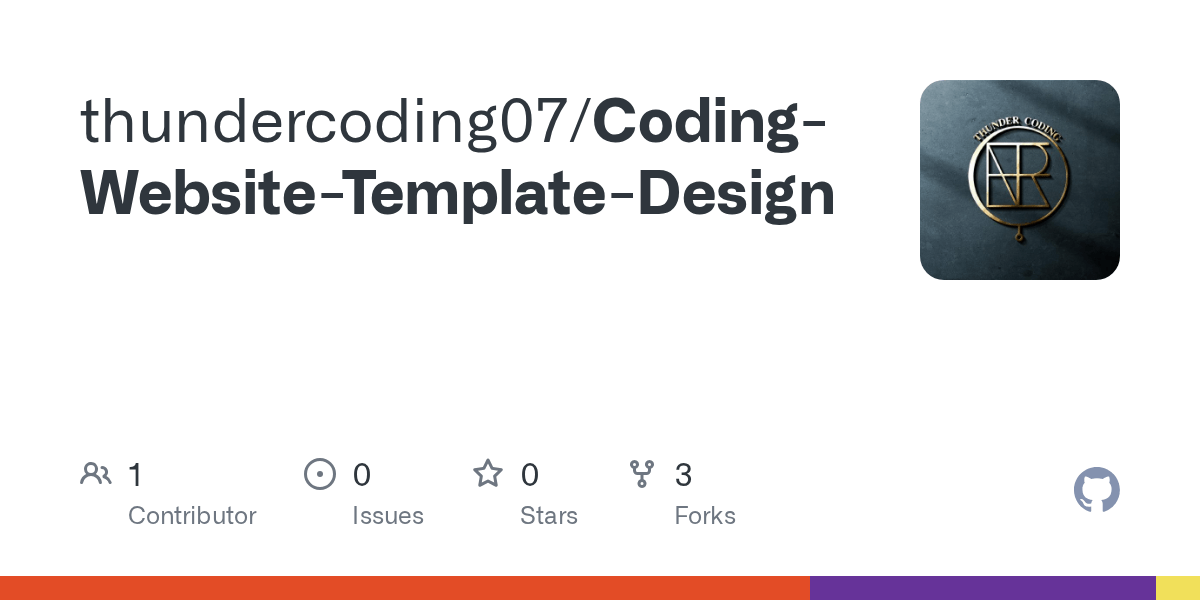 thundercoding07/Coding-Website-Template-Design

THUNDER CODING

1
Contributor

0
Issues

0
Stars

3
Forks