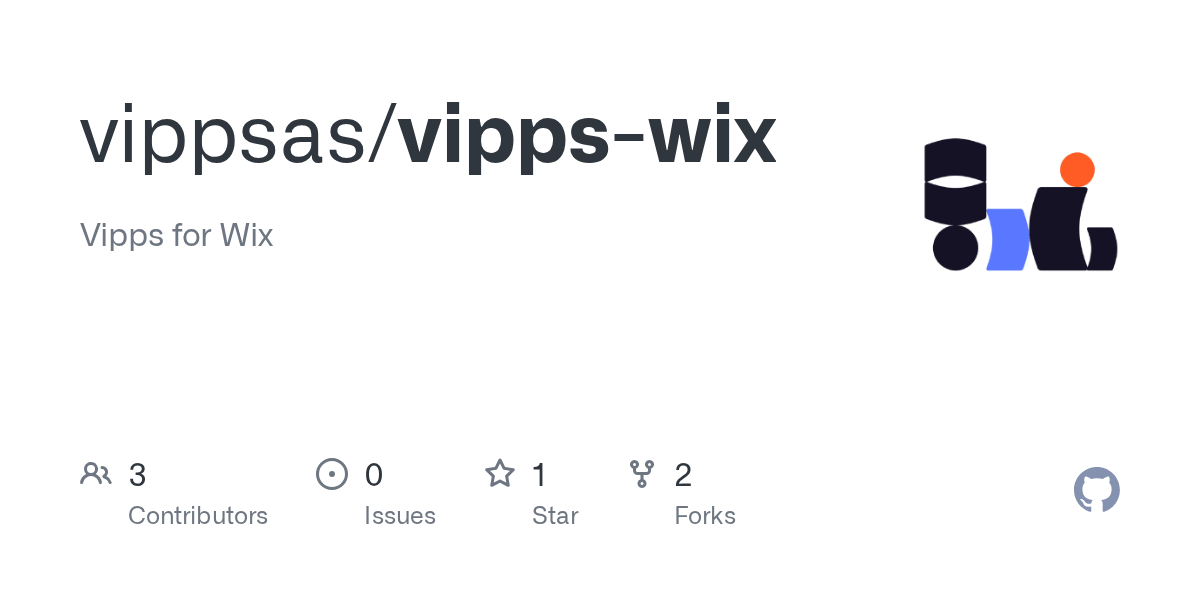 vippsas/vipps-wix

Vipps for Wix

3
Contributors

0
Issues

1
Star

2
Forks