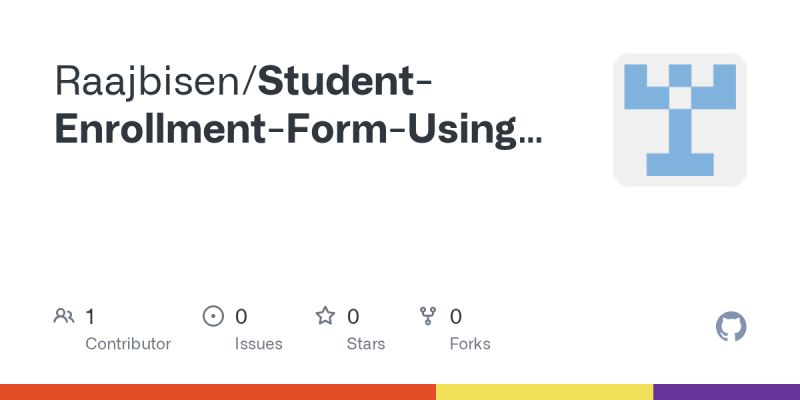 Raajbisen/Student-Enrollment-Form-Using...

1
Contributor

0
Issues

0
Stars

0
Forks