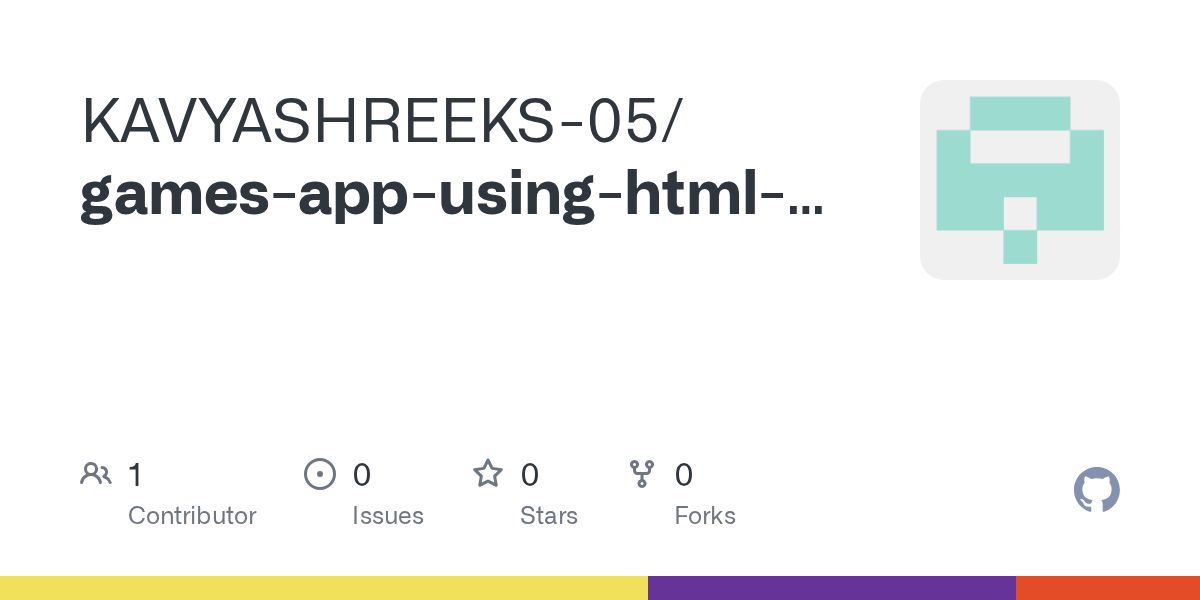 KAVYASHREEKS-05/
games-app-using-html-...

1
Contributor

0
Issues

0
Stars

0
Forks