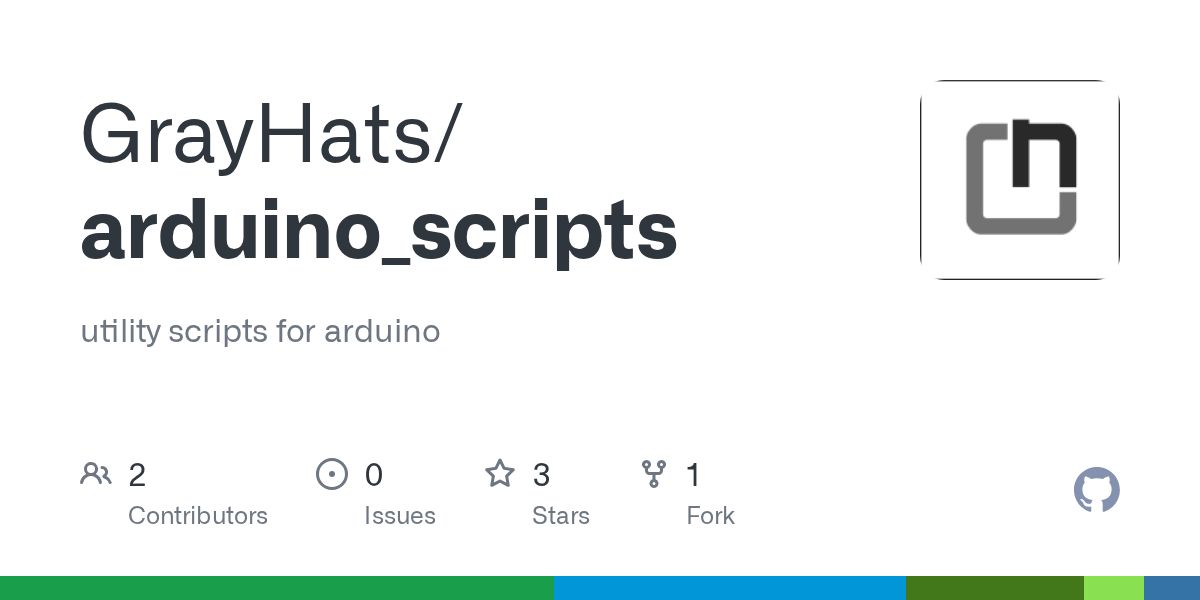 GrayHats/
arduino_scripts

utility scripts for arduino

2
Contributors

0
Issues

3
Stars

1
Fork