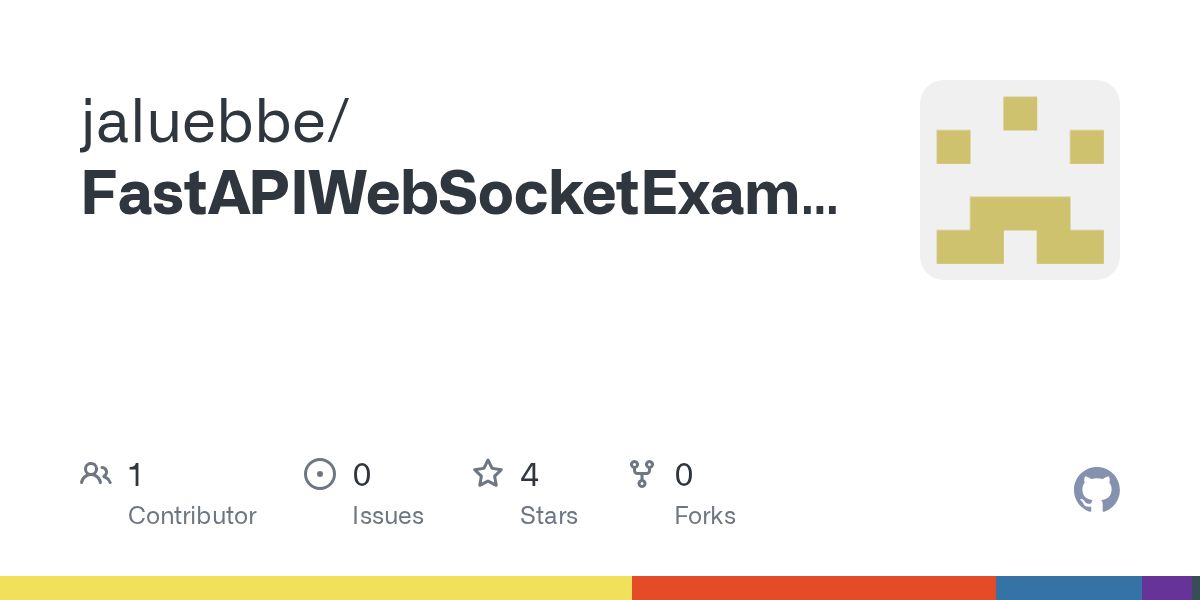 jaluebbe/
FastAPIWebSocketExam...

1
Contributor

0
Issues

4
Stars

0
Forks