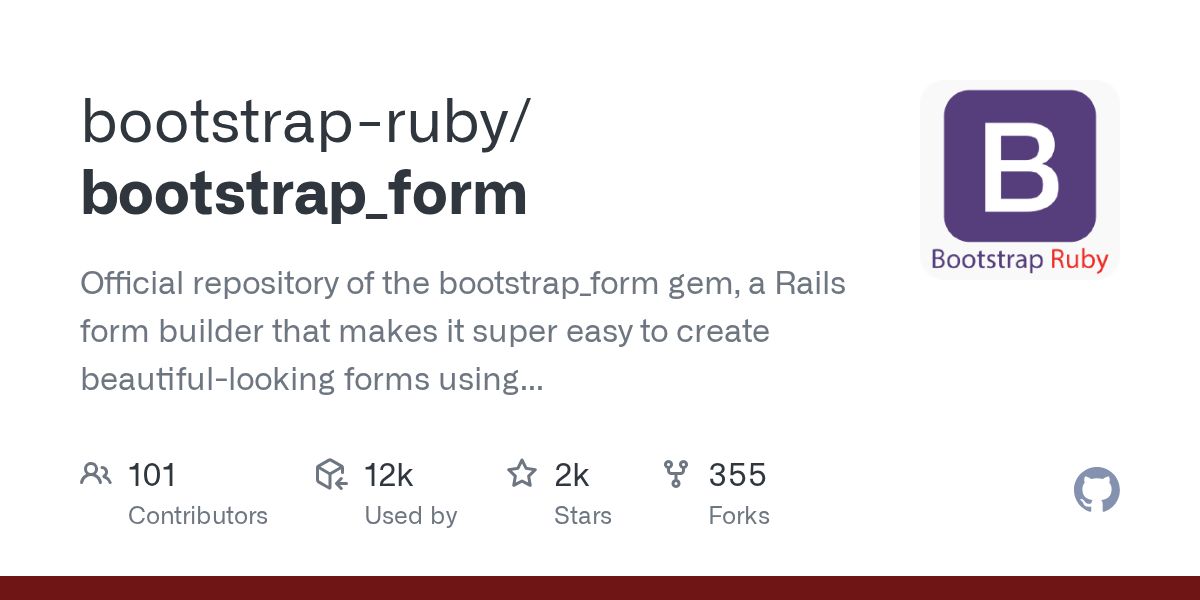 bootstrap-ruby/
bootstrap_form

Official repository of the bootstrap_form gem, a Rails form builder that makes it super easy to create beautiful-looking forms using...

B
Bootstrap Ruby

101
Contributors

12k
Used by

2k
Stars

355
Forks