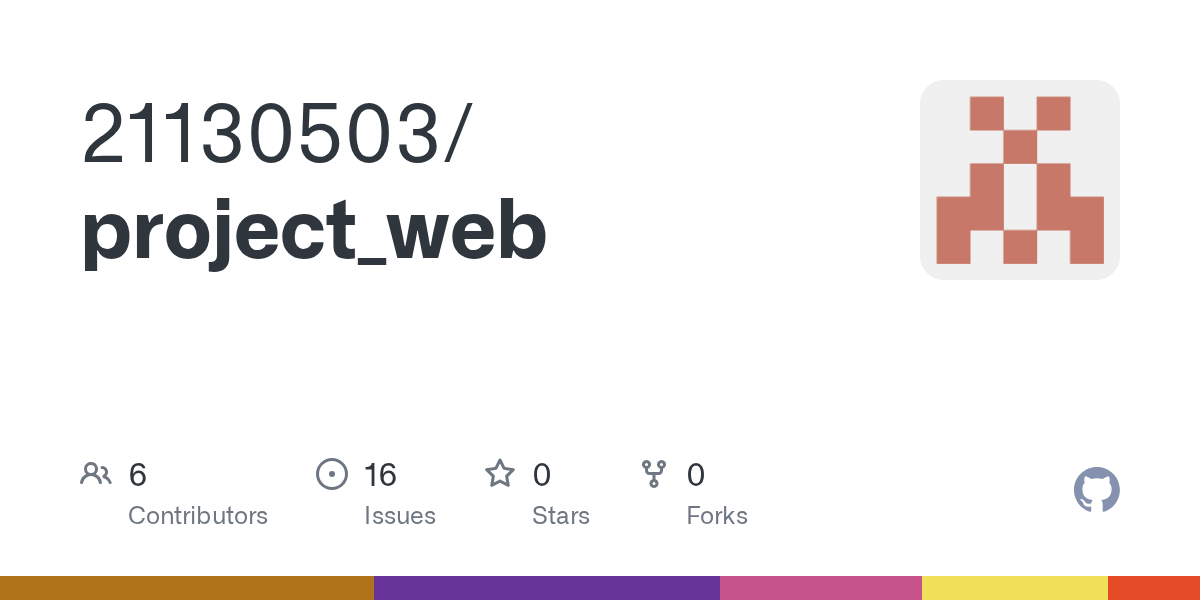 21130503/
project_web

6
Contributors

16
Issues

0
Stars

0
Forks