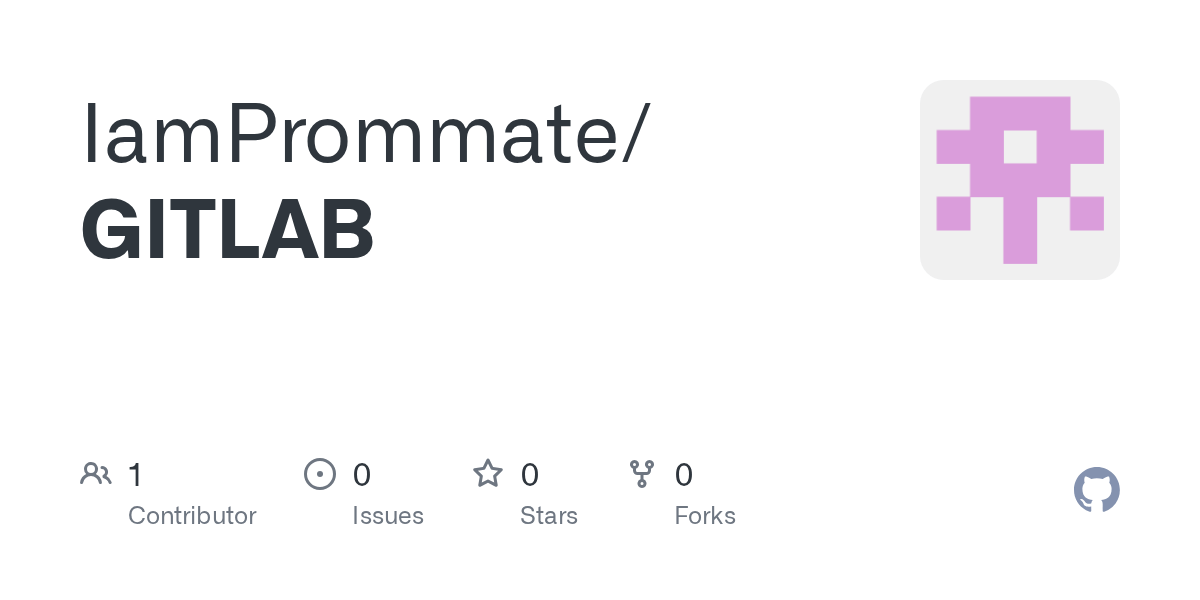 IamPrommate/
GITLAB

1
Contributor

0
Issues

0
Stars

0
Forks