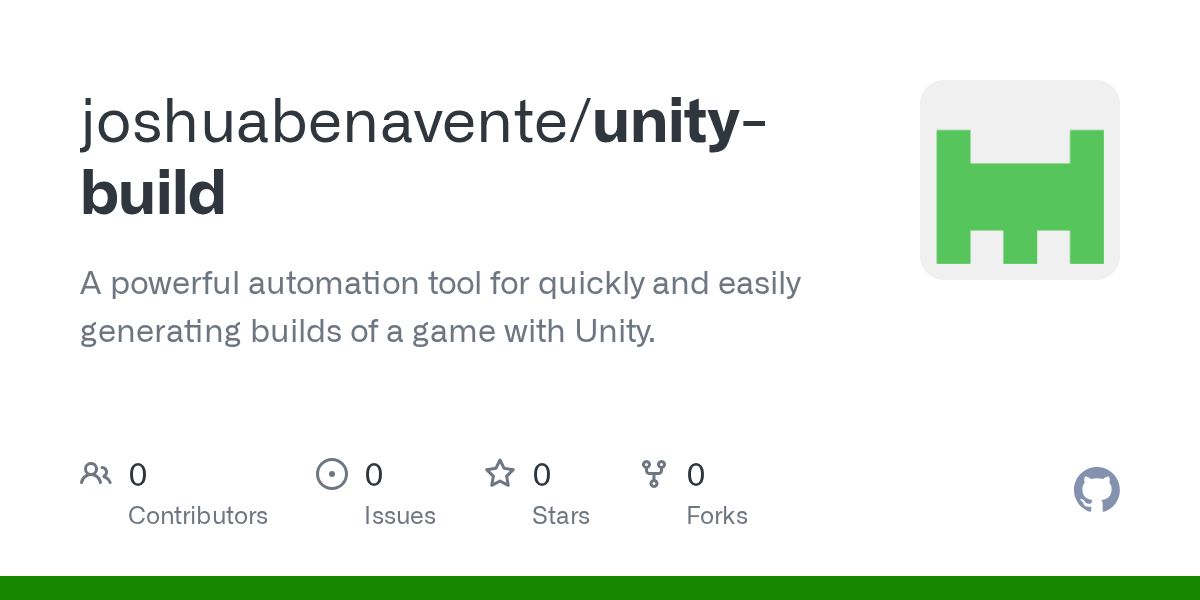 joshuabenavente/unity-build

A powerful automation tool for quickly and easily generating builds of a game with Unity.

0
Contributors

0
Issues

0
Stars

0
Forks