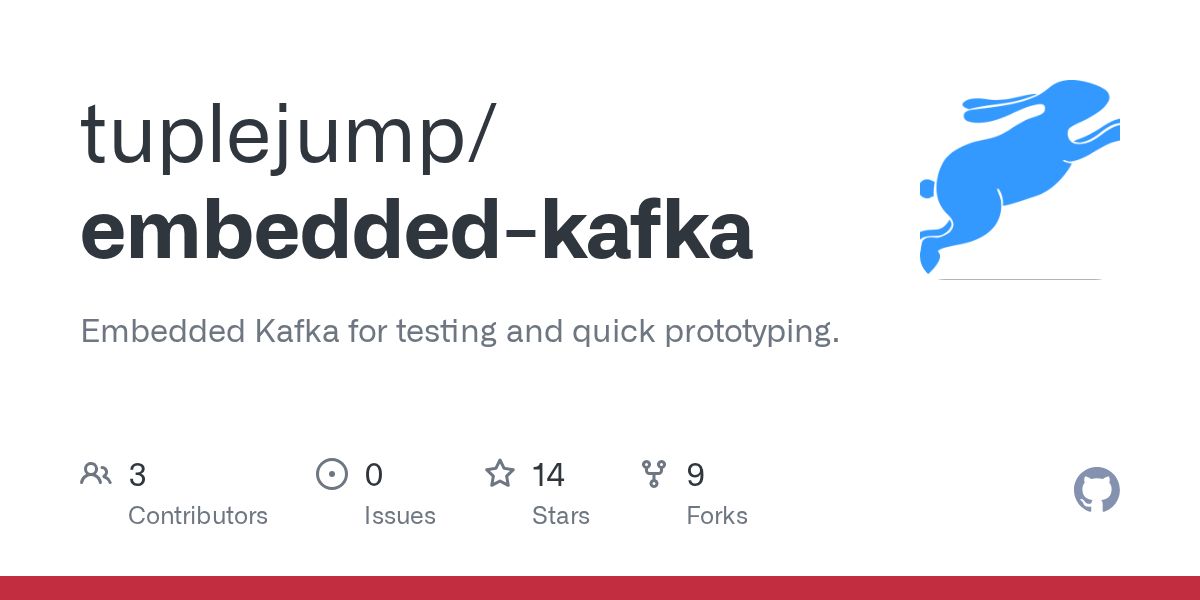 tuplejump/
embedded-kafka

Embedded Kafka for testing and quick prototyping.

3
Contributors

0
Issues

14
Stars

9
Forks