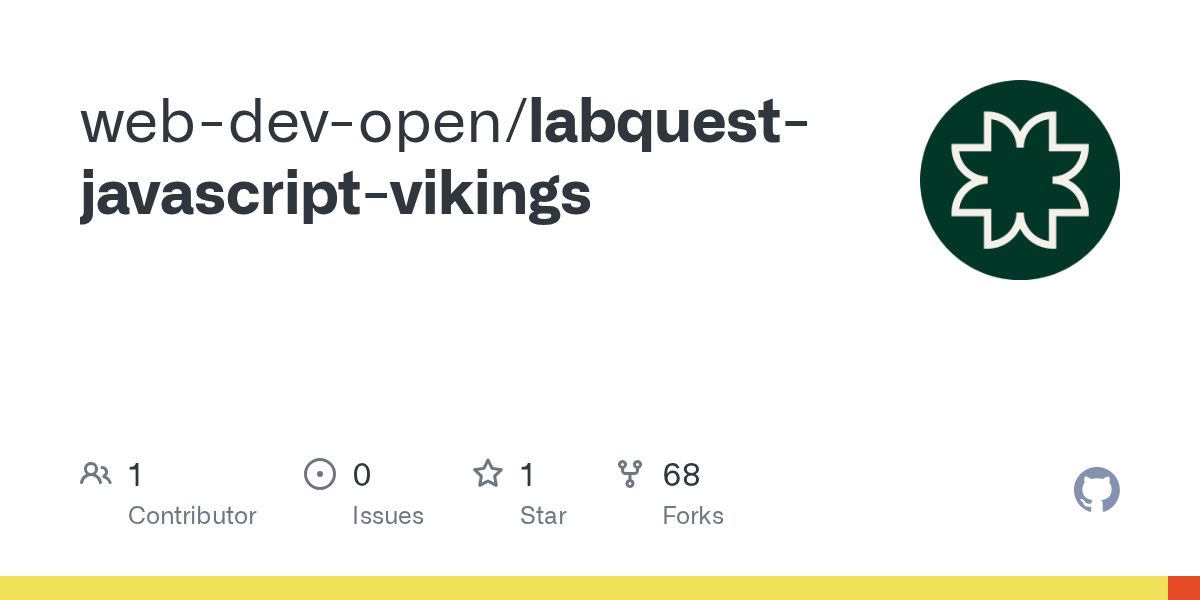 web-dev-open/labquest-javascript-vikings

1
Contributor

0
Issues

1
Star

68
Forks