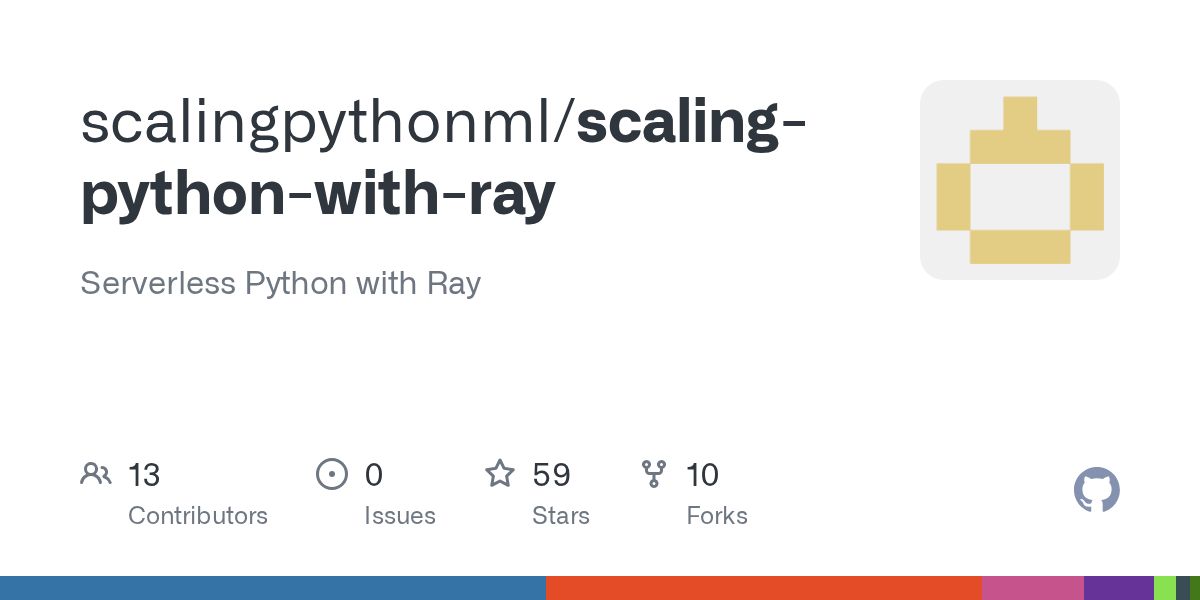 scalingpythonml/scaling-python-with-ray

Serverless Python with Ray

13
Contributors

0
Issues

59
Stars

10
Forks