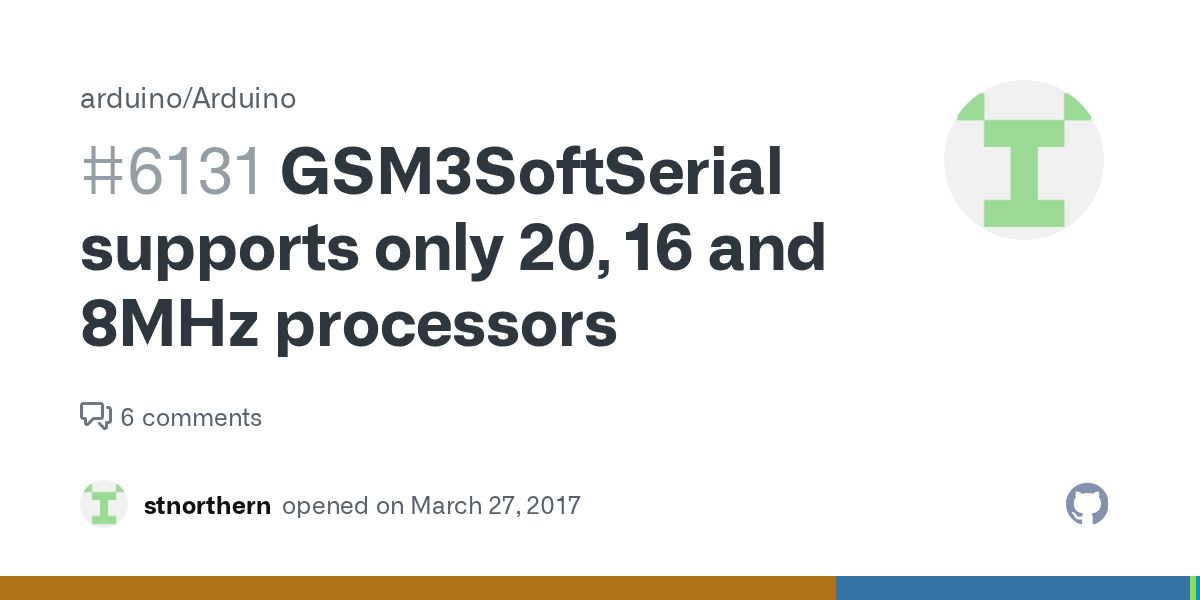 arduino/Arduino

#6131 GSM3SoftSerial supports only 20, 16 and 8MHz processors

6 comments

stnorthern opened on March 27, 2017