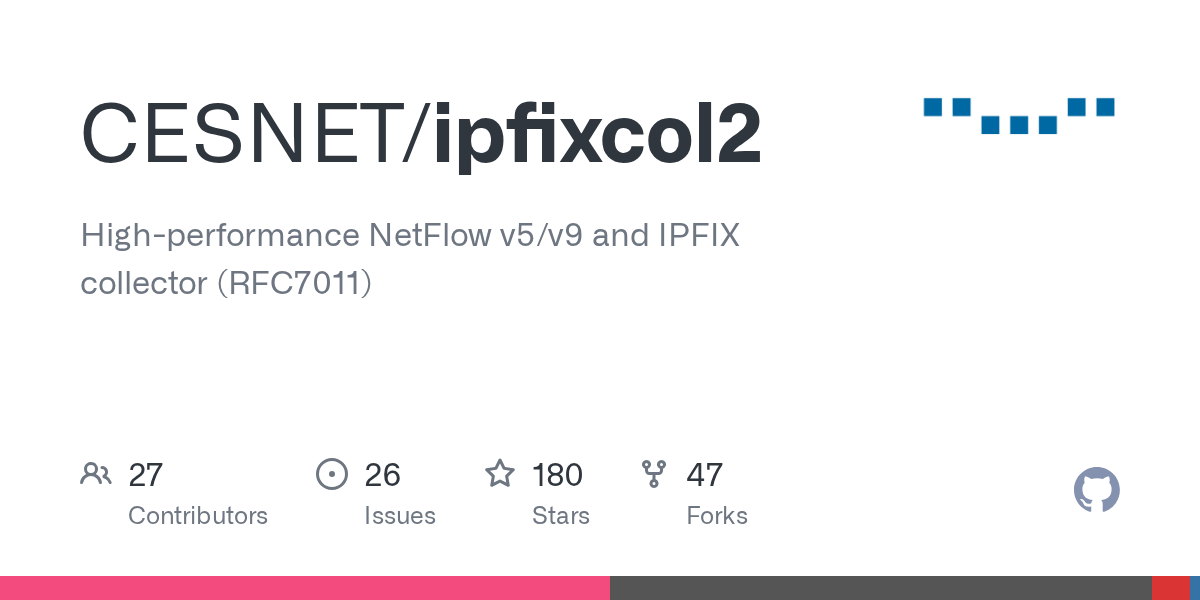 CESNET/ipfixcol2

High-performance NetFlow v5/v9 and IPFIX collector (RFC7011)

27
Contributors

26
Issues

180
Stars

47
Forks