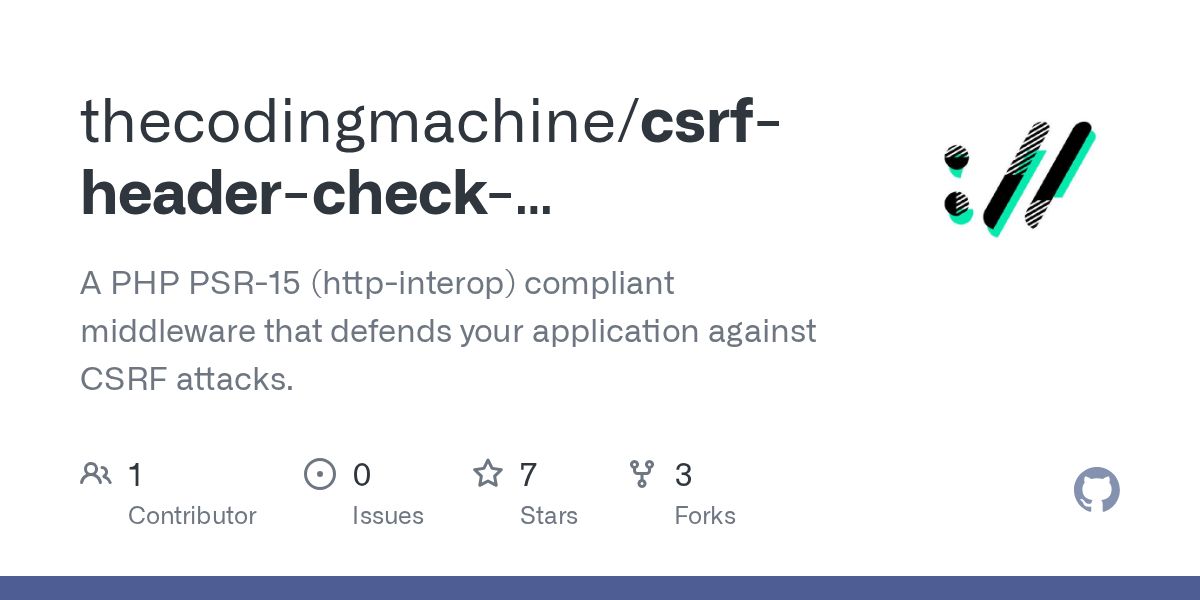 thecodingmachine/csrf-header-check-...

A PHP PSR-15 (http-interop) compliant middleware that defends your application against CSRF attacks.

1
Contributor

0
Issues

7
Stars

3
Forks