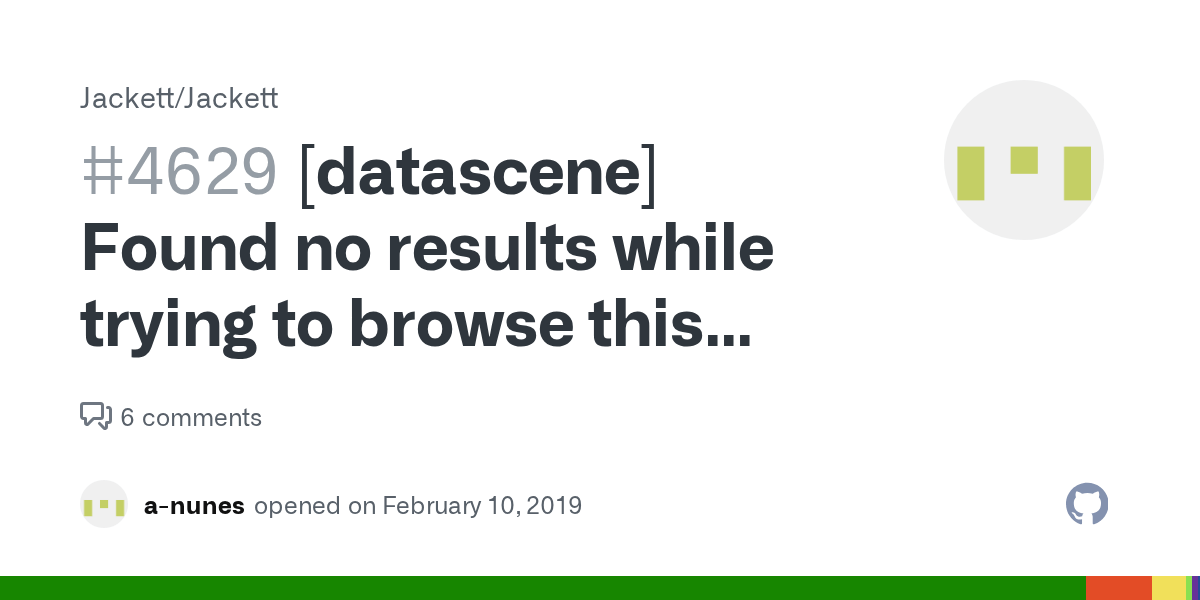 Jackett/Jackett

#4629 [datascene] Found no results while trying to browse this...

6 comments

a-nunes opened on February 10, 2019