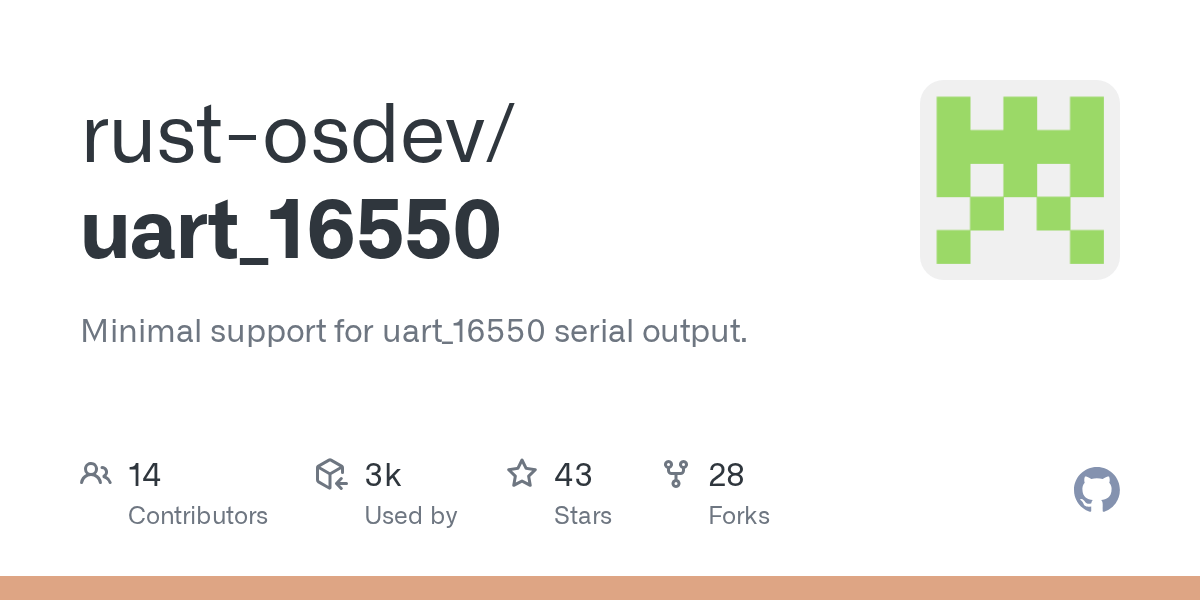 rust-osdev/
uart_16550

Minimal support for uart_16550 serial output.

14
Contributors

3k
Used by

43
Stars

28
Forks