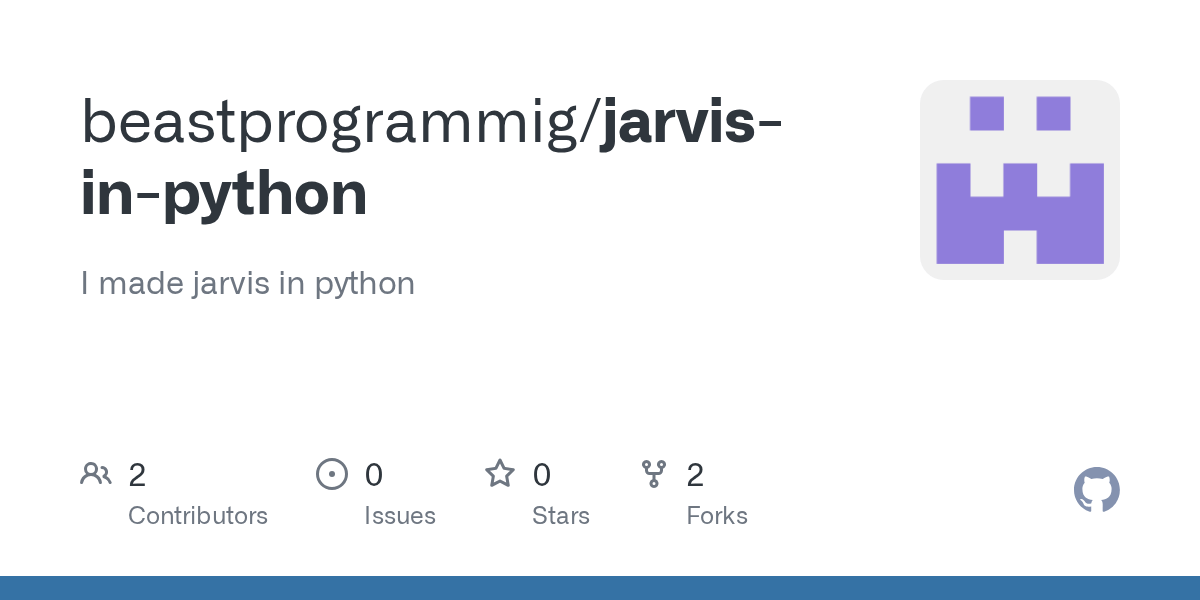 beastprogrammig/jarvis-in-python

I made jarvis in python

2
Contributors

0
Issues

0
Stars

2
Forks