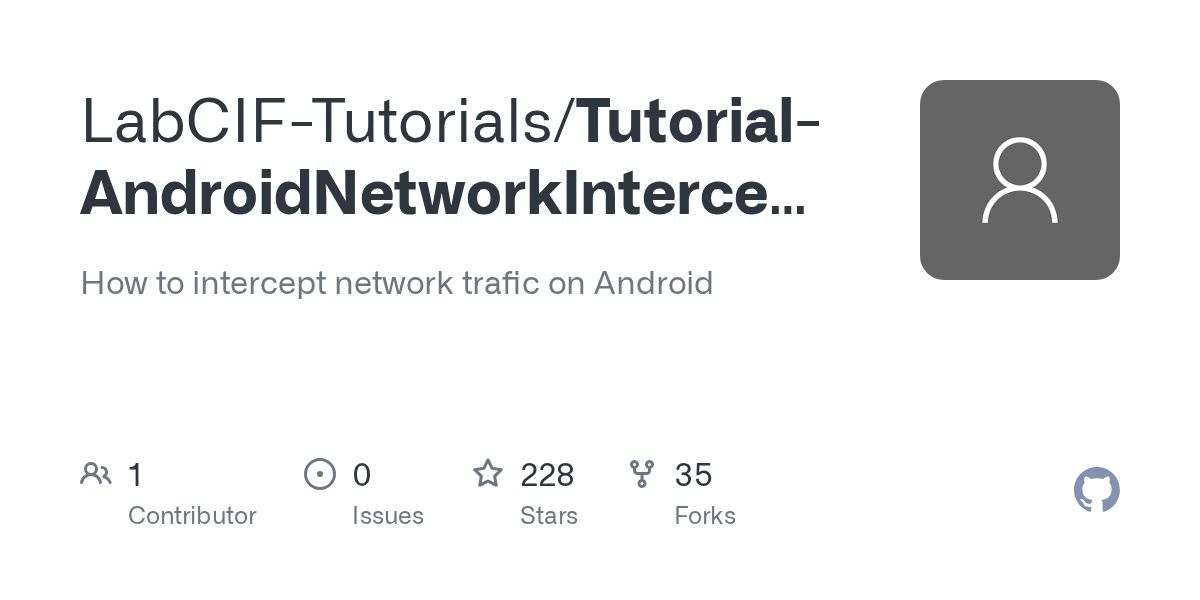 LabCIF-Tutorials/Tutorial-AndroidNetworkInterce…

How to intercept network trafic on Android

1
Contributor

0
Issues

228
Stars

35
Forks