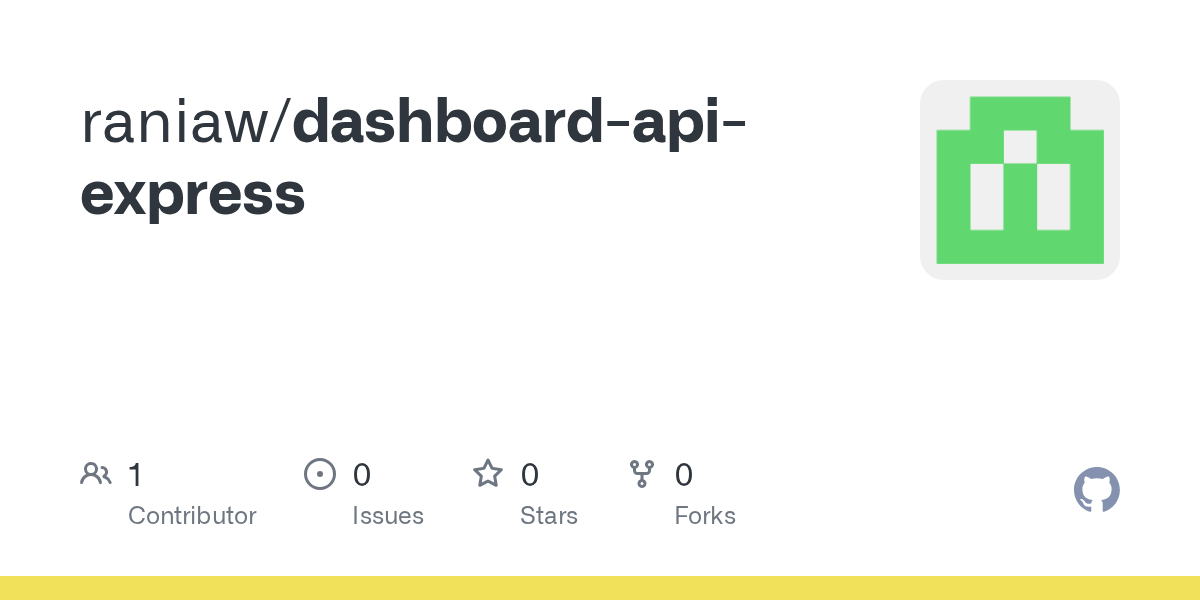 raniaw/dashboard-api-express

1
Contributor

0
Issues

0
Stars

0
Forks