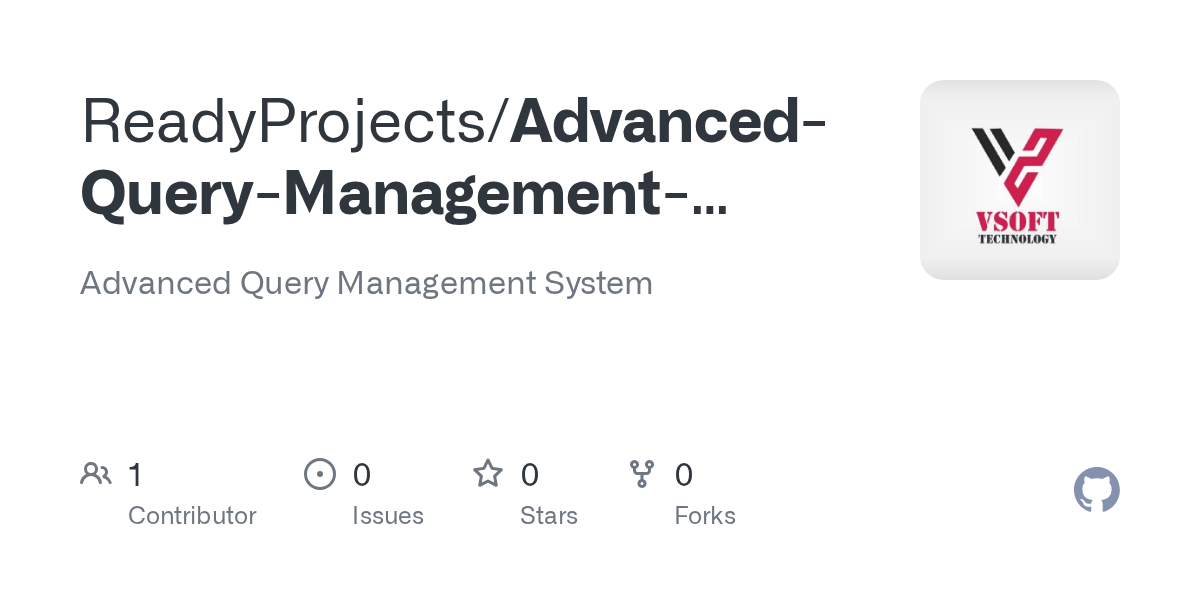 ReadyProjects/Advanced-Query-Management-...

Advanced Query Management System

VSOFT
TECHNOLOGY

1
Contributor

0
Issues

0
Stars

0
Forks