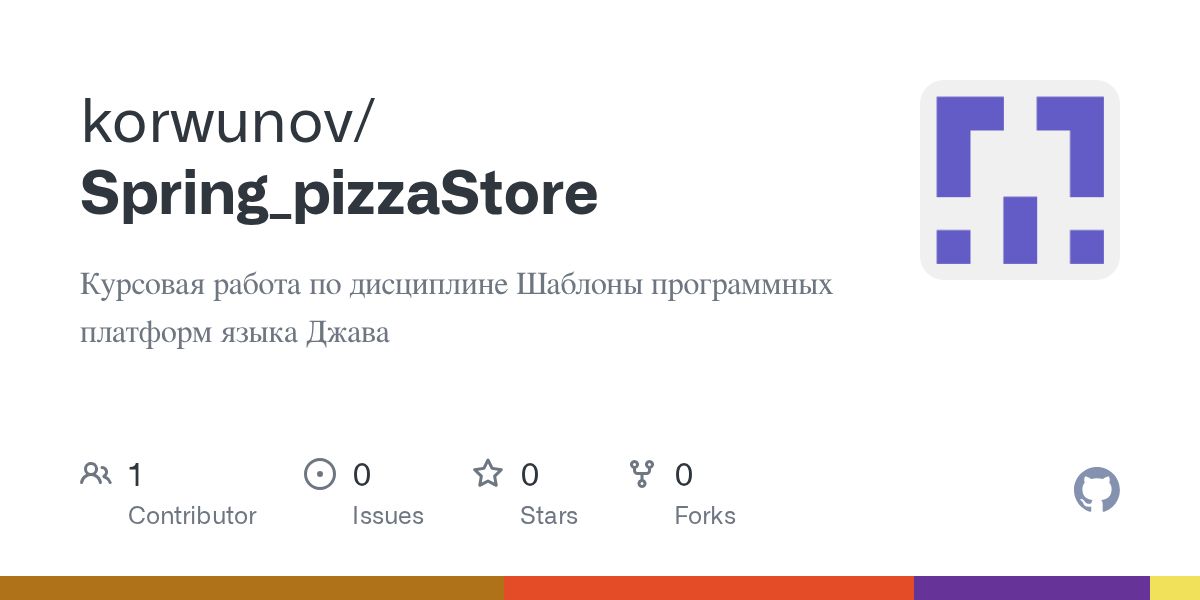 korwunov/
Spring_pizzaStore

Курсовая работа по дисциплине Шаблоны программных платформ языка Джава

1
Contributor

0
Issues

0
Stars

0
Forks