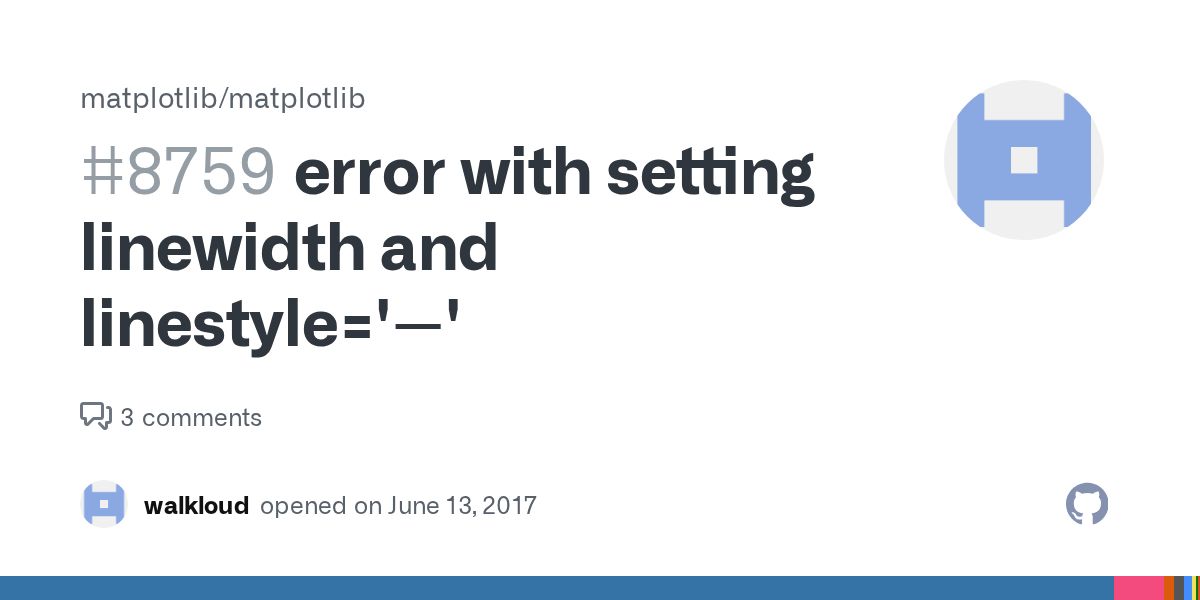 matplotlib/matplotlib

#8759 error with setting linewidth and linestyle='—'

3 comments

walkloud opened on June 13, 2017