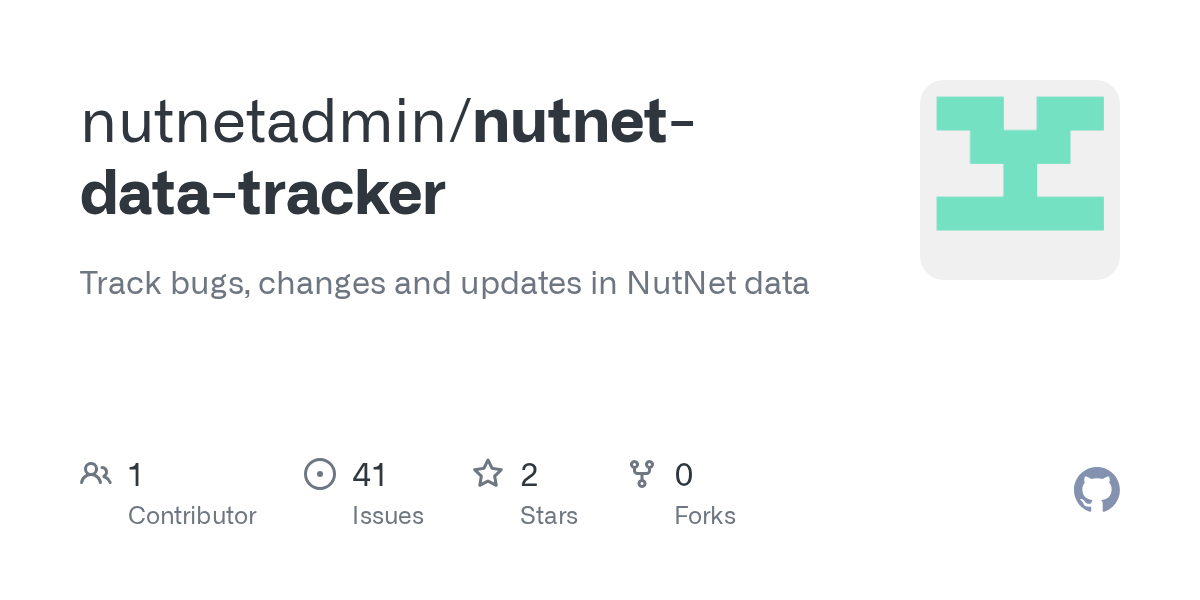 nutnetadmin/nutnet-data-tracker

Track bugs, changes and updates in NutNet data

1
Contributor

41
Issues

2
Stars

0
Forks