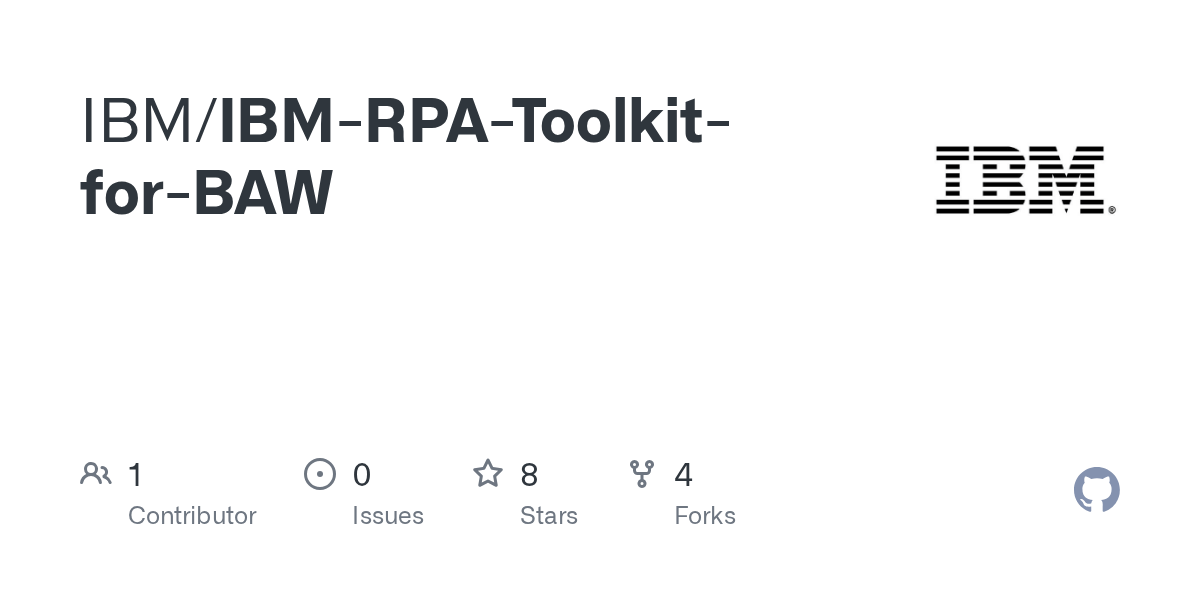 IBM/IBM-RPA-Toolkit-for-BAW

IBM®

1
Contributor

0
Issues

8
Stars

4
Forks