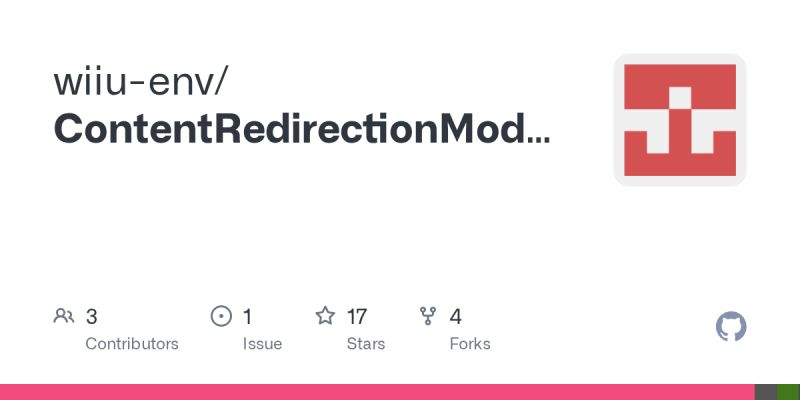 wiiu-env/
ContentRedirectionMod...

3
Contributors

1
Issue

17
Stars

4
Forks