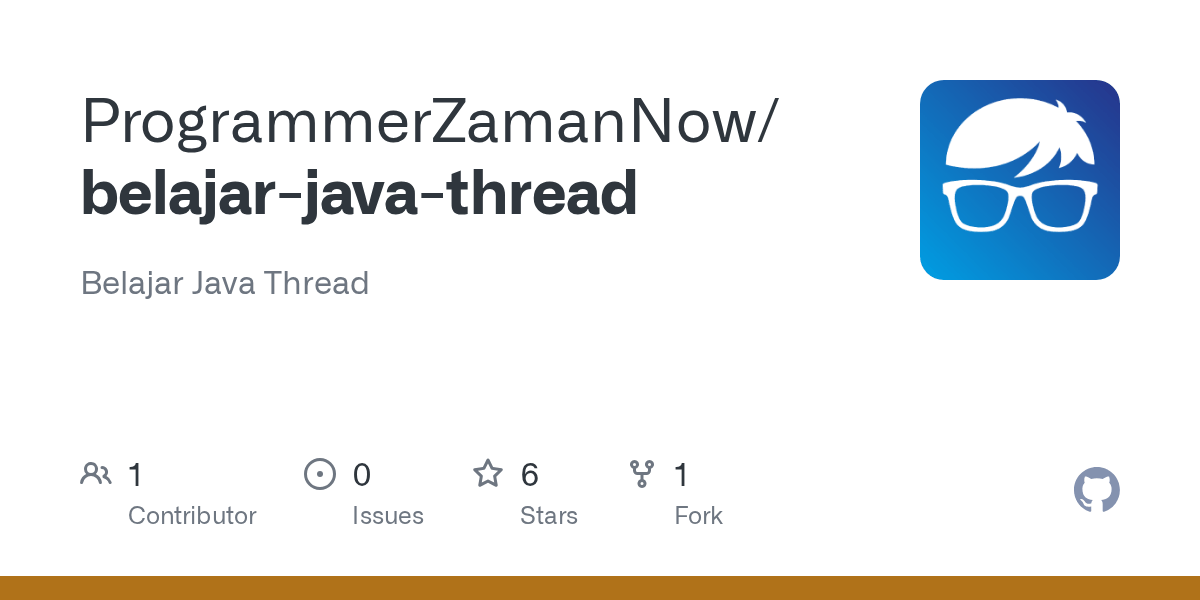 ProgrammerZamanNow/
belajar-java-thread

Belajar Java Thread

1
Contributor

0
Issues

6
Stars

1
Fork