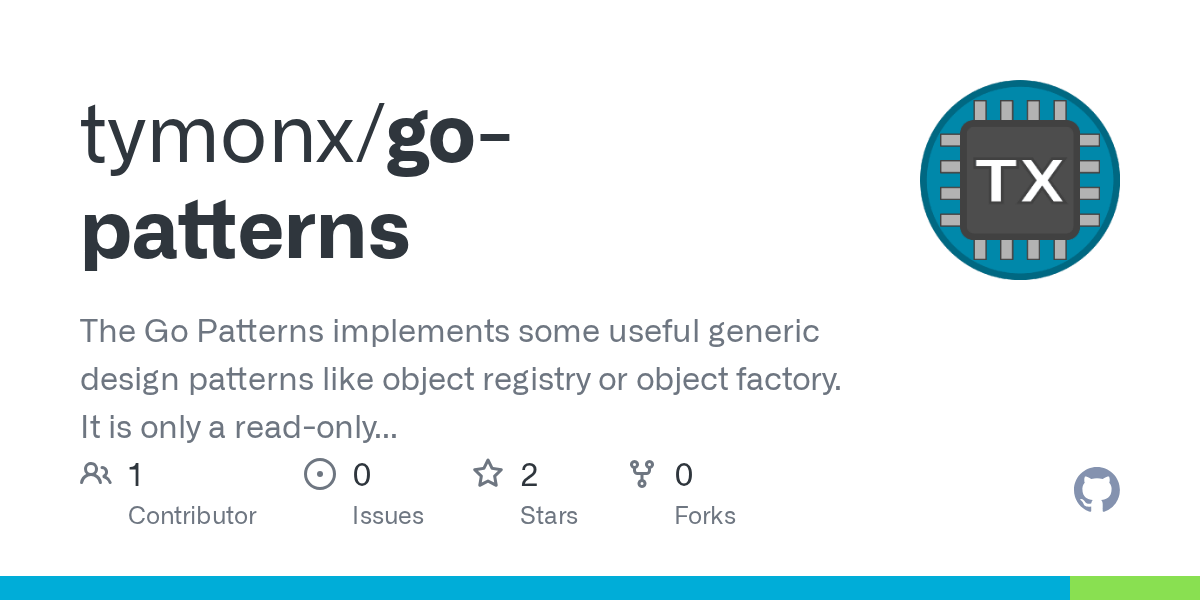 tymonx/go-patterns

TX

The Go Patterns implements some useful generic design patterns like object registry or object factory. It is only a read-only...

1
Contributor

0
Issues

2
Stars

0
Forks