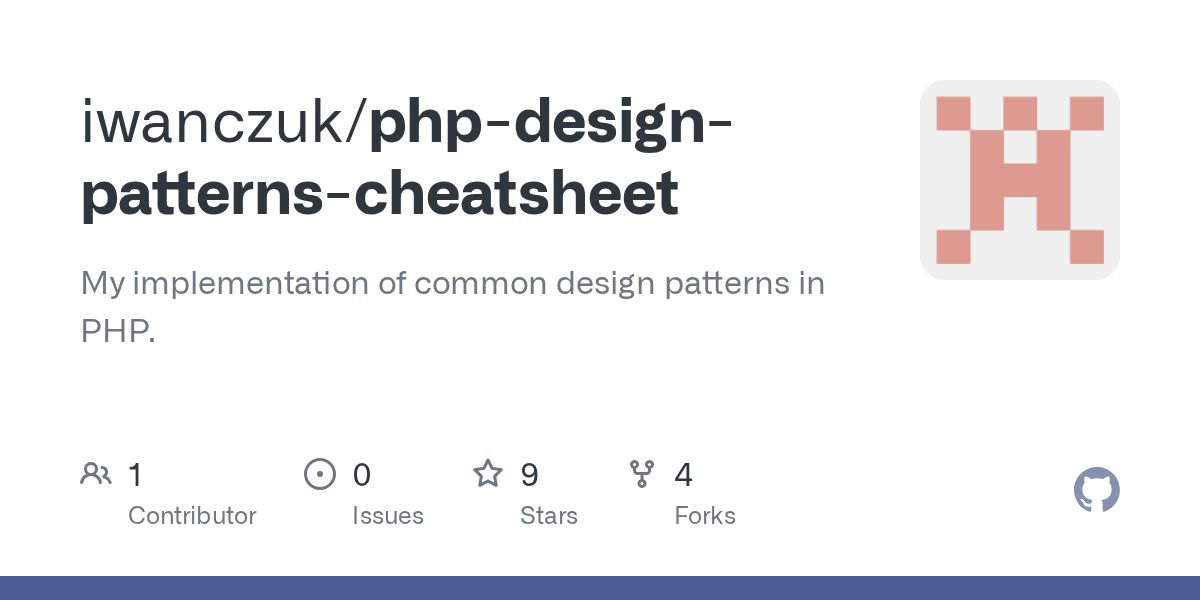 iwanczuk/php-design-patterns-cheatsheet

My implementation of common design patterns in PHP.

1
Contributor

0
Issues

9
Stars

4
Forks