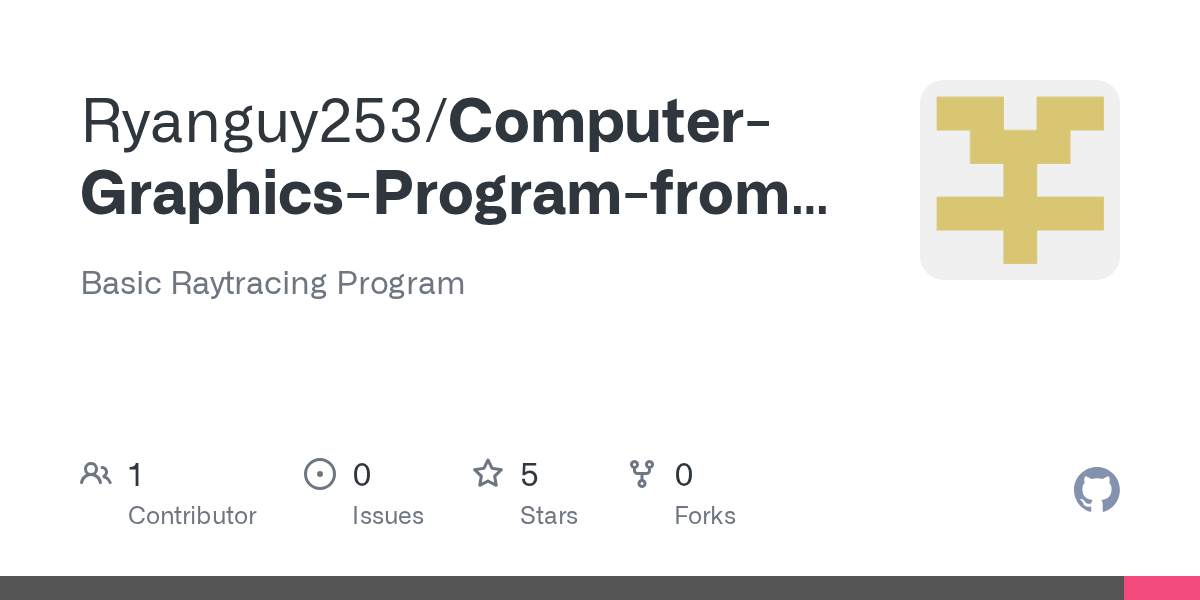 Ryanguy253/Computer-Graphics-Program-from...

Basic Raytracing Program

1
Contributor

0
Issues

5
Stars

0
Forks