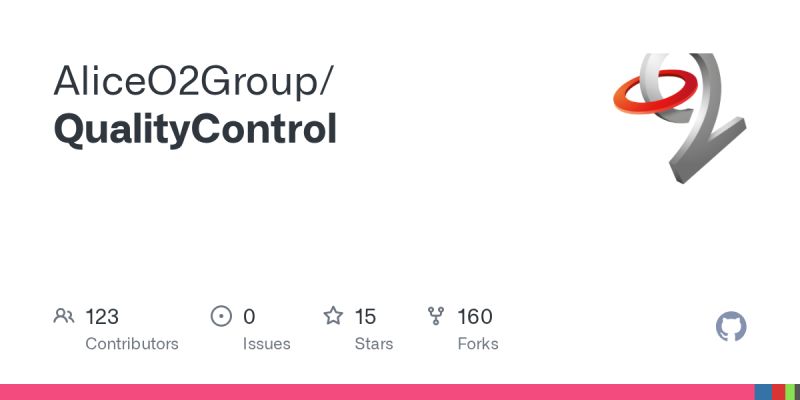 AliceO2Group/
QualityControl

123
Contributors

0
Issues

15
Stars

160
Forks