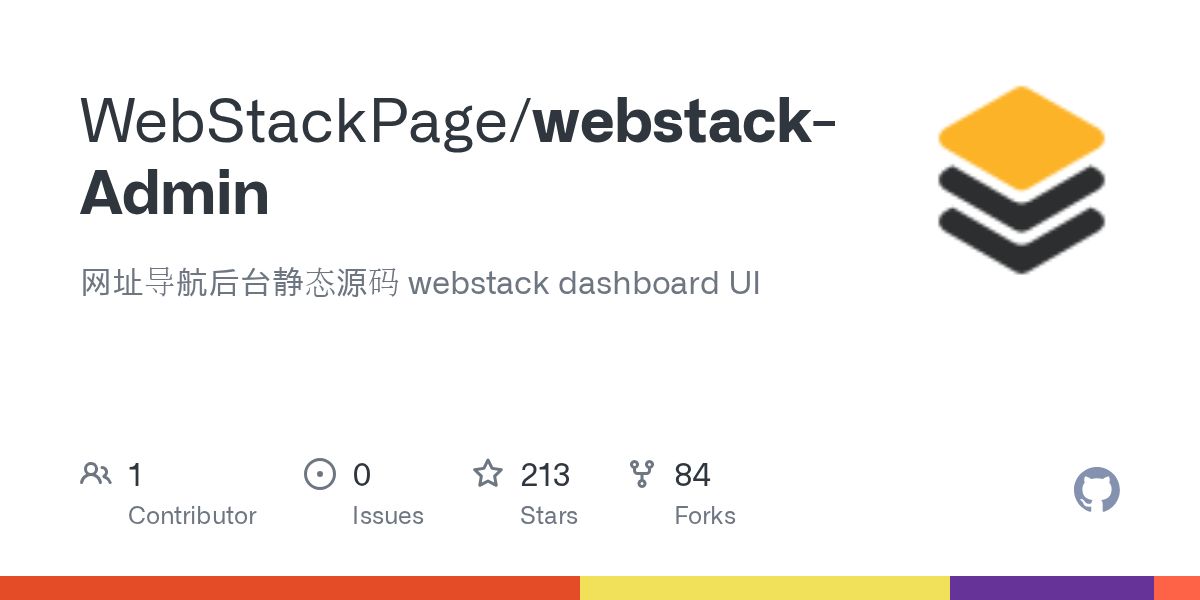 WebStackPage/webstack-Admin

网址导航后台静态源码 webstack dashboard UI

1
Contributor

0
Issues

213
Stars

84
Forks