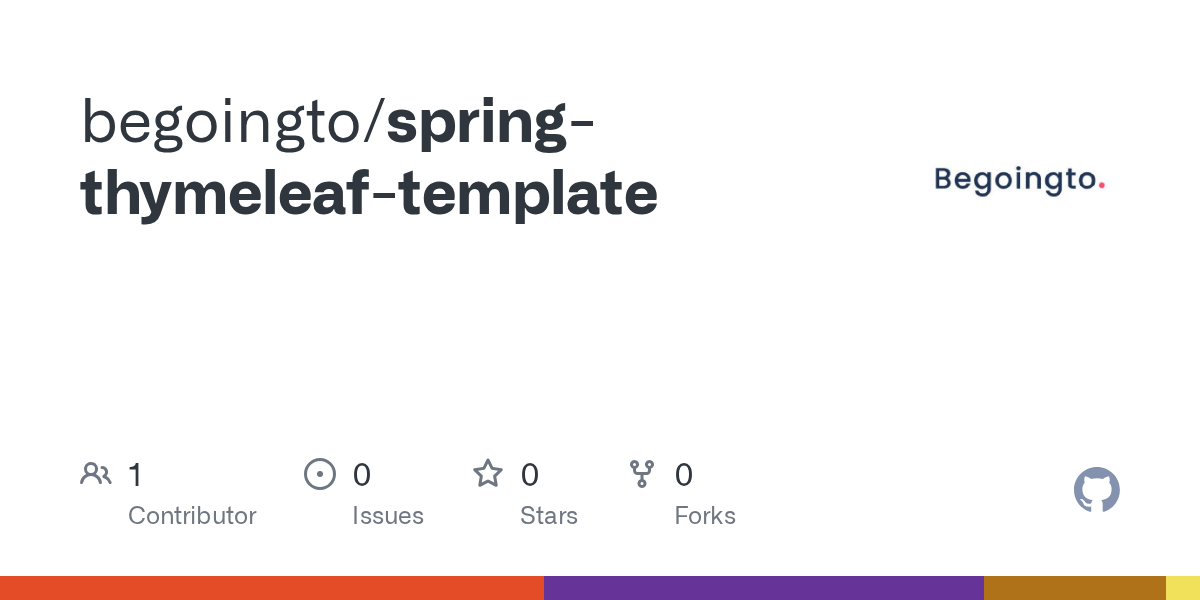 begoingto/spring-thymeleaf-template

Begoingto.

1
Contributor

0
Issues

0
Stars

0
Forks