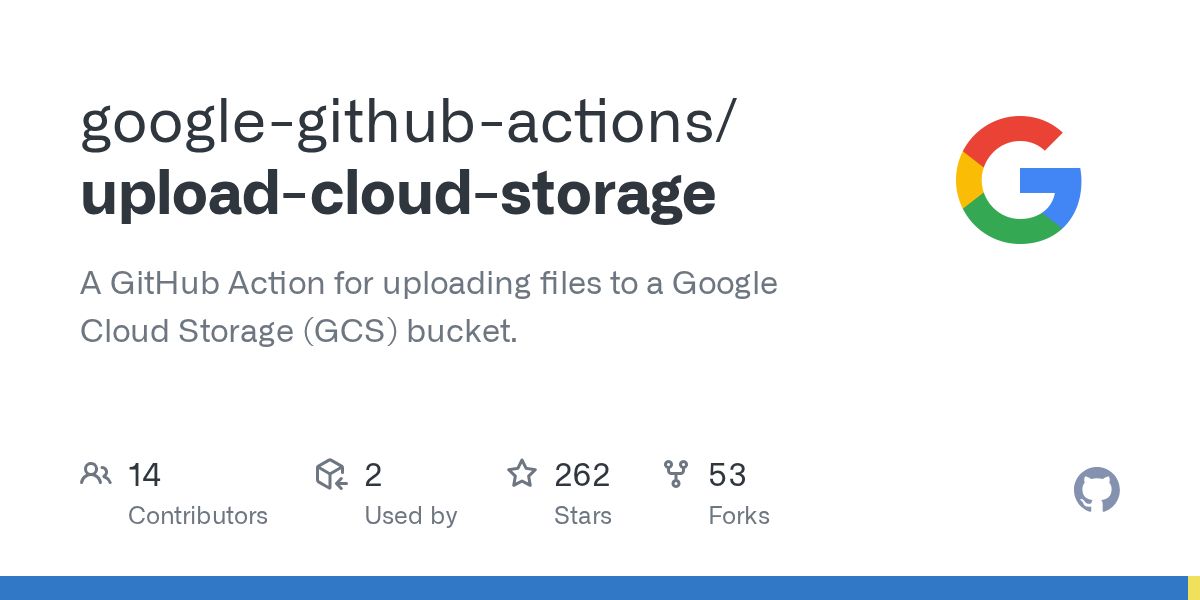 google-github-actions/
upload-cloud-storage

A GitHub Action for uploading files to a Google Cloud Storage (GCS) bucket.

14
Contributors

2
Used by

262
Stars

53
Forks