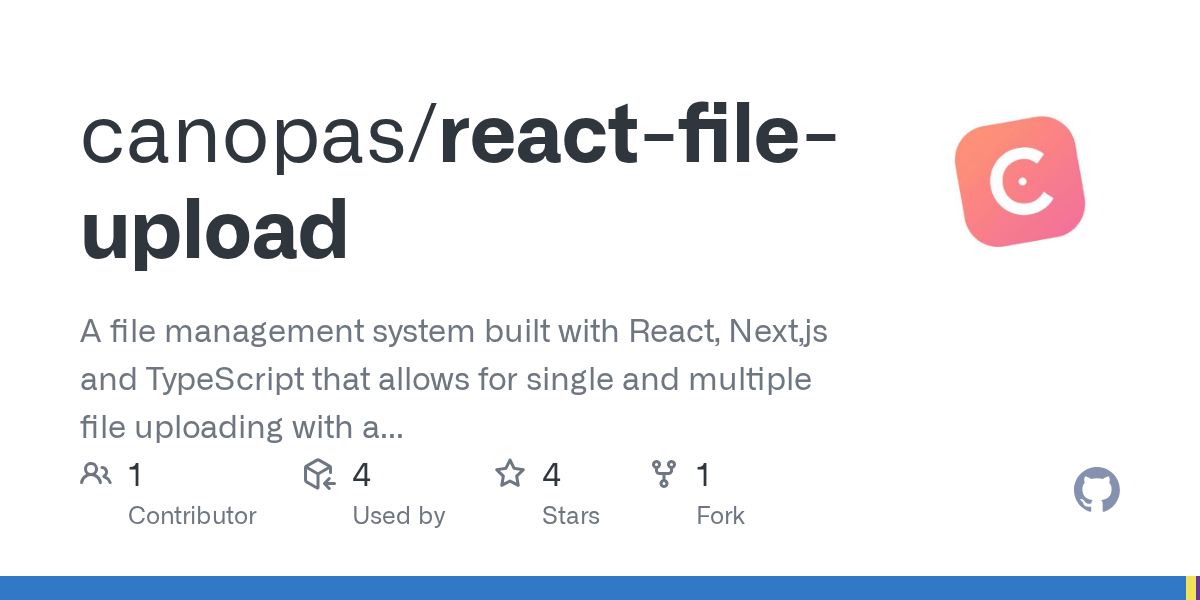 canopas/react-file-upload

A file management system built with React, Next,js and TypeScript that allows for single and multiple file uploading with a...

1
Contributor

4
Used by

4
Stars

1
Fork