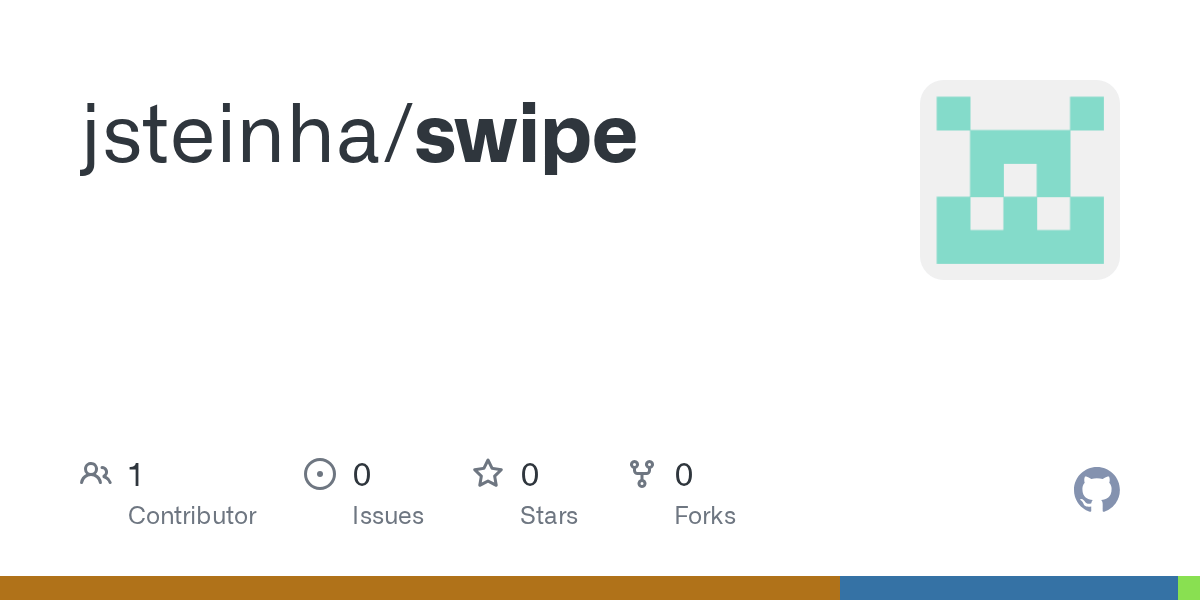 jsteinha/swipe

1
Contributor

0
Issues

0
Stars

0
Forks