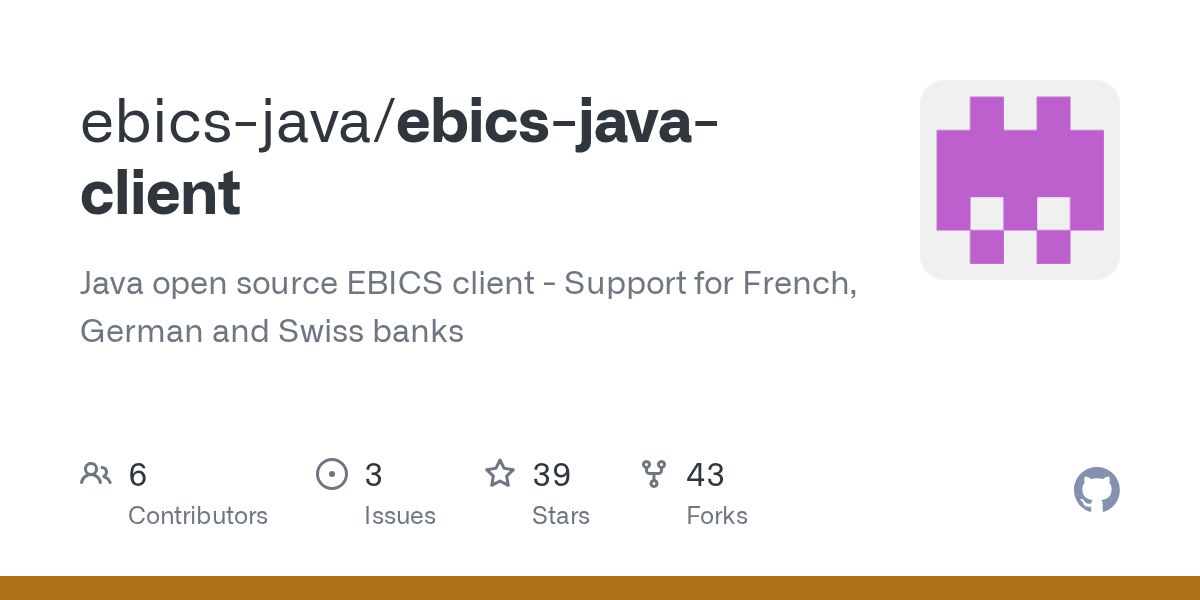 ebics-java/ebics-java-client

Java open source EBICS client - Support for French, German and Swiss banks

6
Contributors

3
Issues

39
Stars

43
Forks