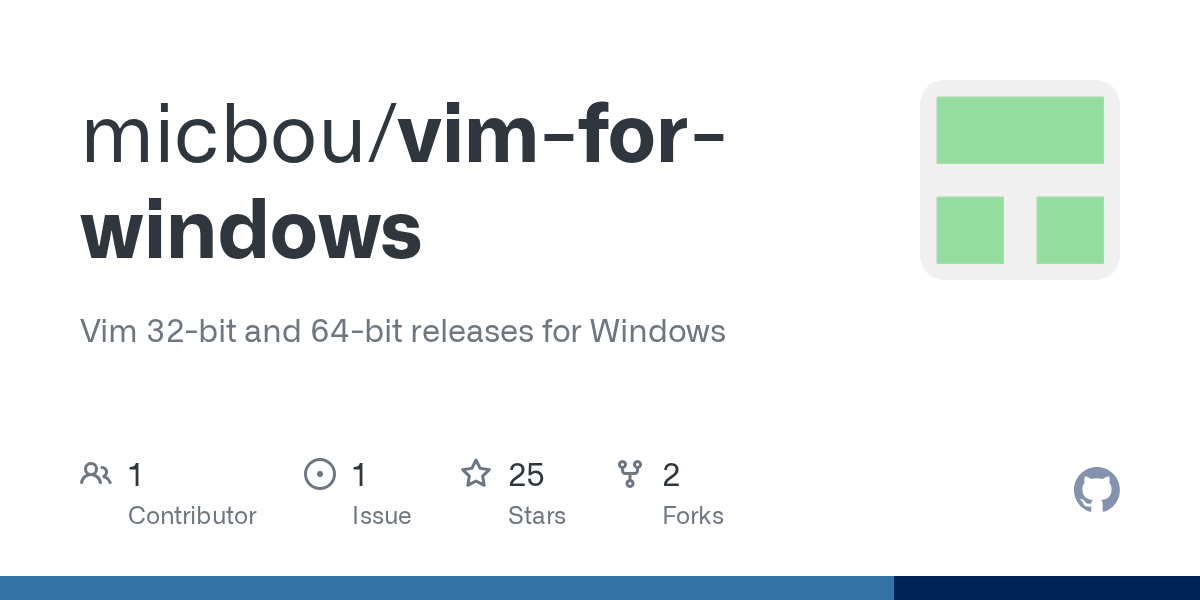 micbou/vim-for-windows

Vim 32-bit and 64-bit releases for Windows

1
Contributor

1
Issue

25
Stars

2
Forks