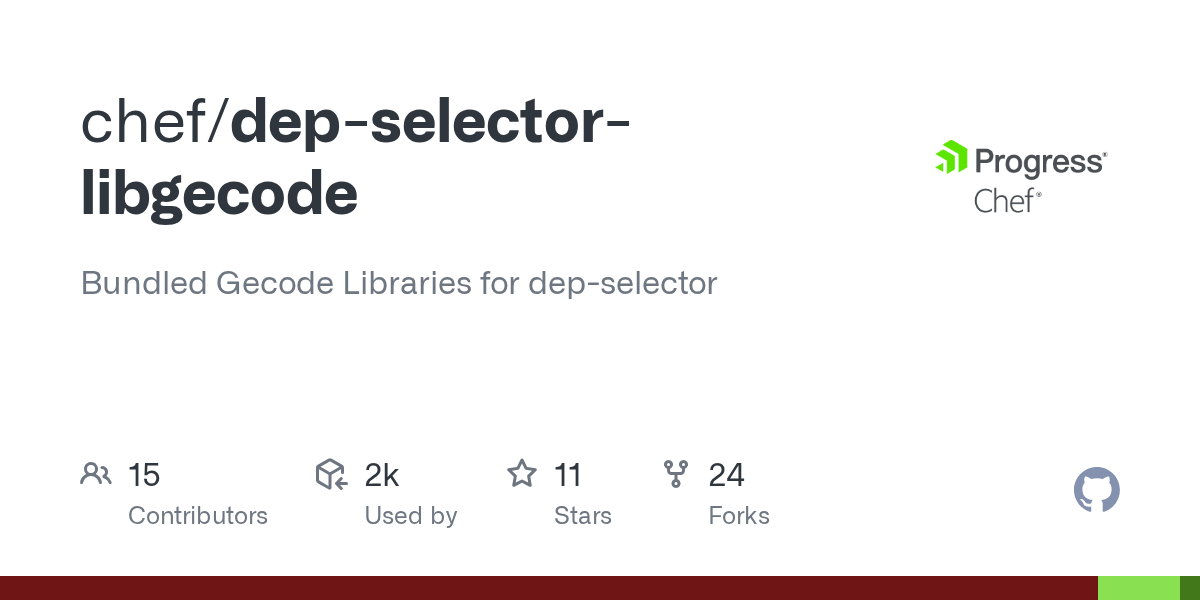 chef/dep-selector-libgecode

Progress®
Chef®

Bundled Gecode Libraries for dep-selector

15
Contributors

2k
Used by

11
Stars

24
Forks