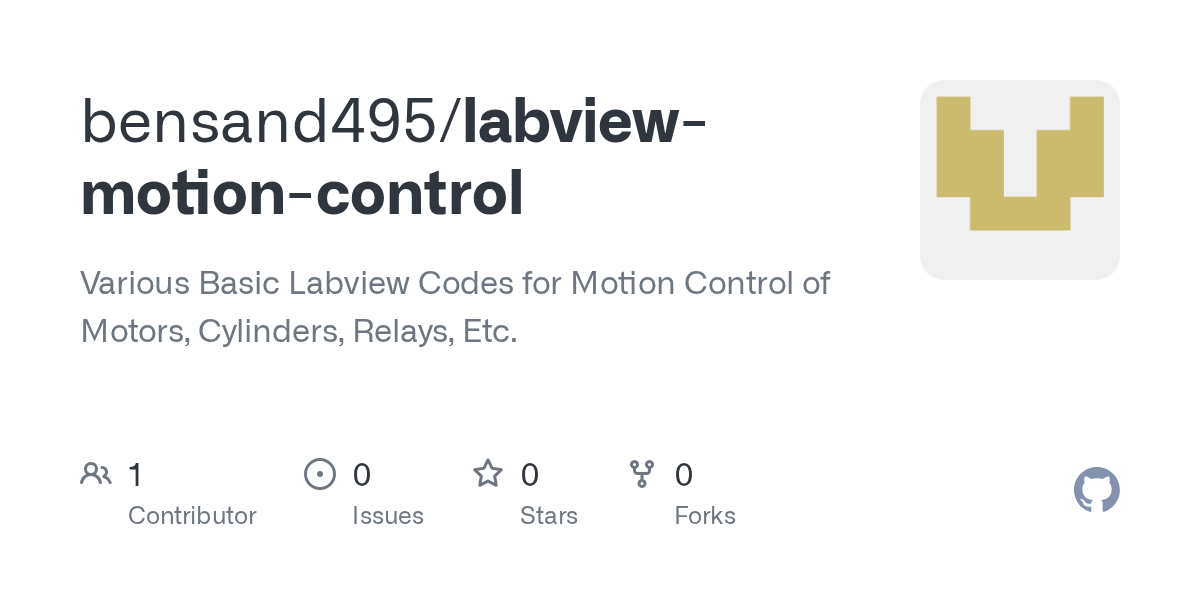 bensand495/labview-motion-control

Various Basic Labview Codes for Motion Control of Motors, Cylinders, Relays, Etc.

1
Contributor

0
Issues

0
Stars

0
Forks